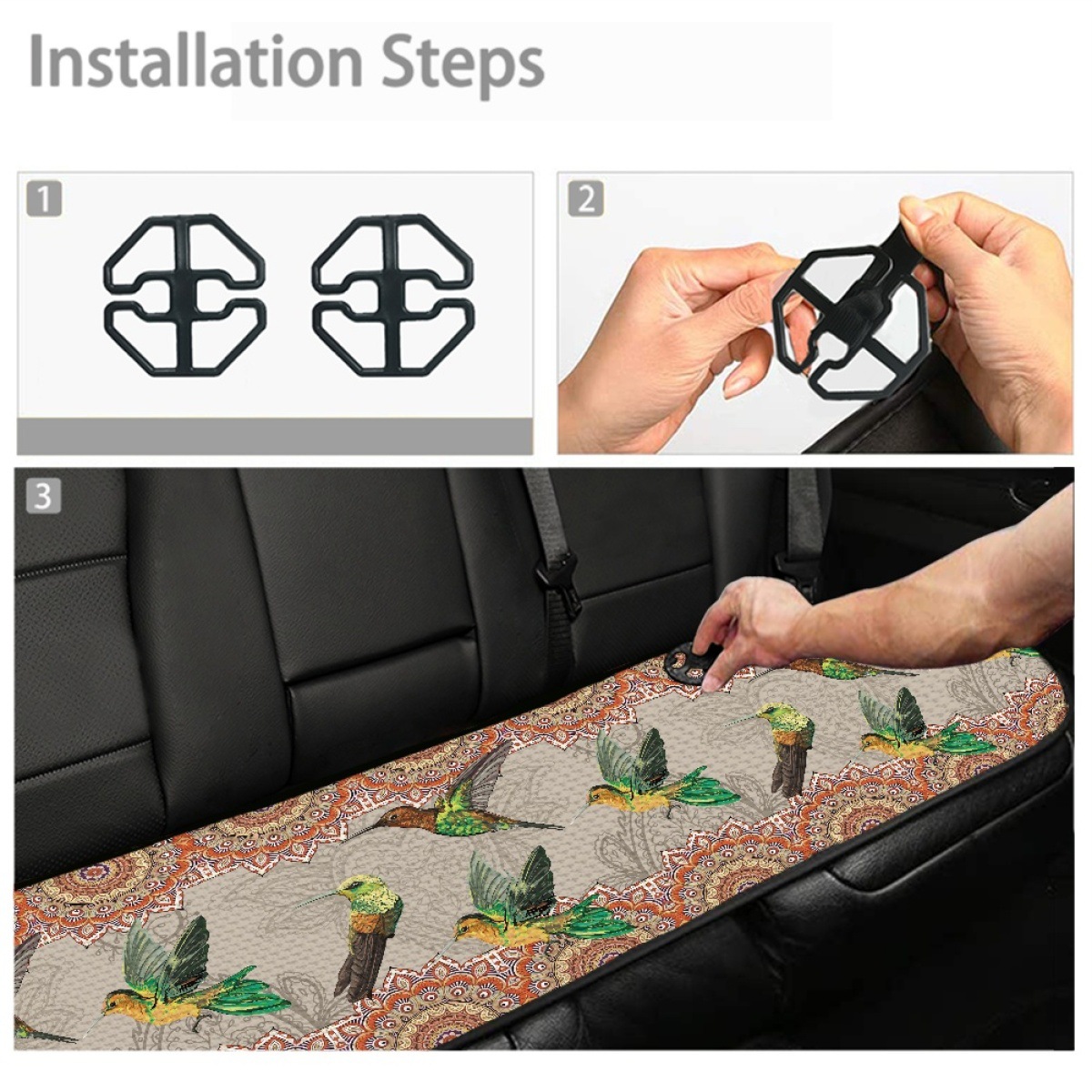 Installation Steps

1

2

3