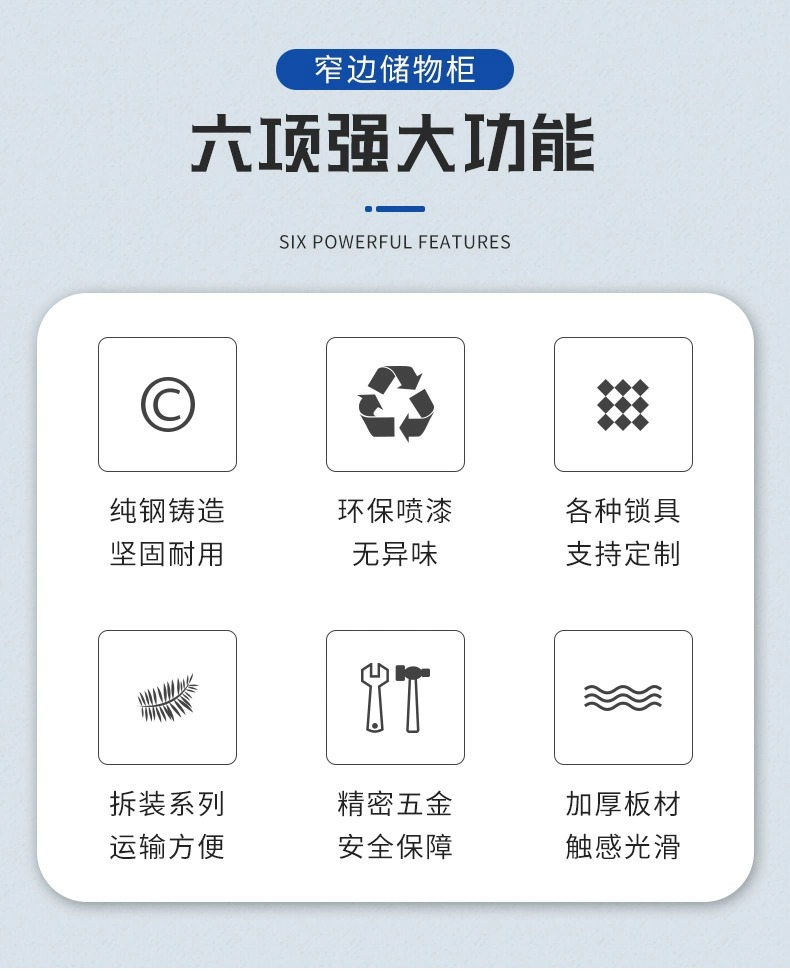 窄边储物柜

六项强大功能

SIX POWERFUL FEATURES

纯钢铸造
坚固耐用

环保喷漆
无异味

各种锁具
支持定制

拆装系列
运输方便

精密五金
安全保障

加厚板材
触感光滑