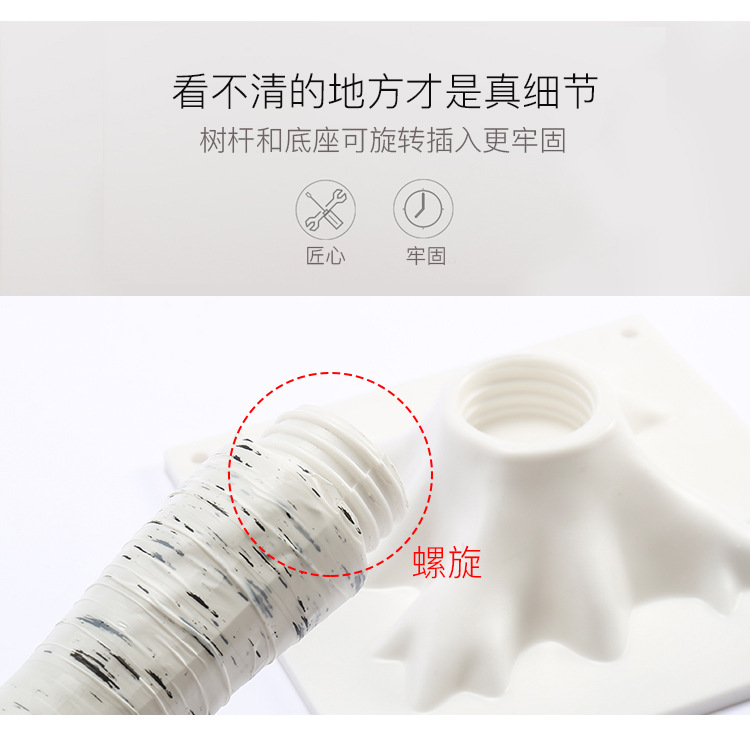 看不清的地方才是真细节
树杆和底座可旋转插入更牢固

匠心

牢固

螺旋