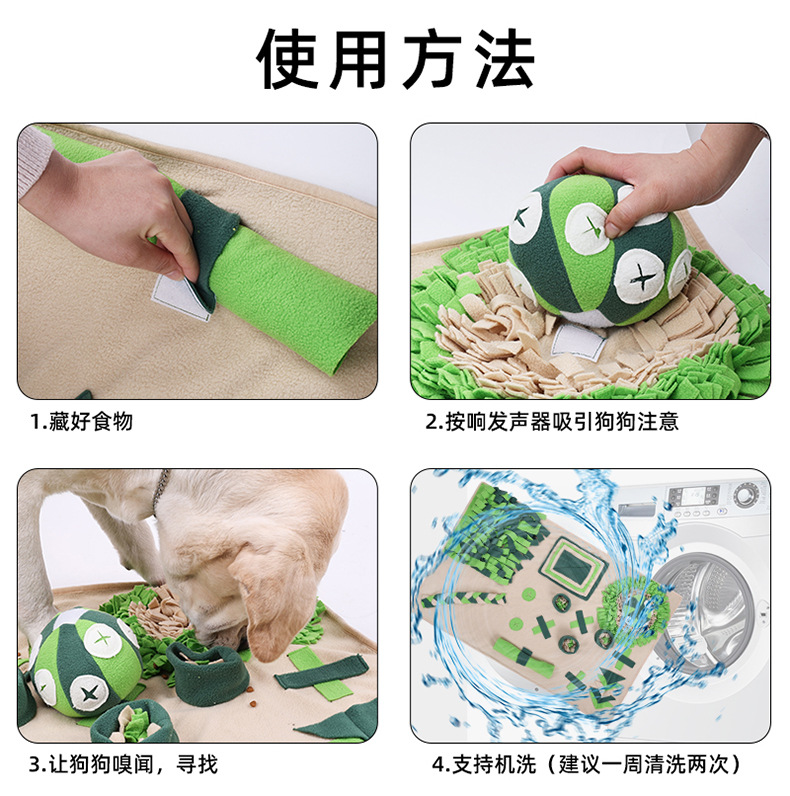 使用方法

1.藏好食物

2.按响发声器吸引狗狗注意

3.让狗狗嗅闻，寻找

4.支持机洗（建议一周清洗两次）