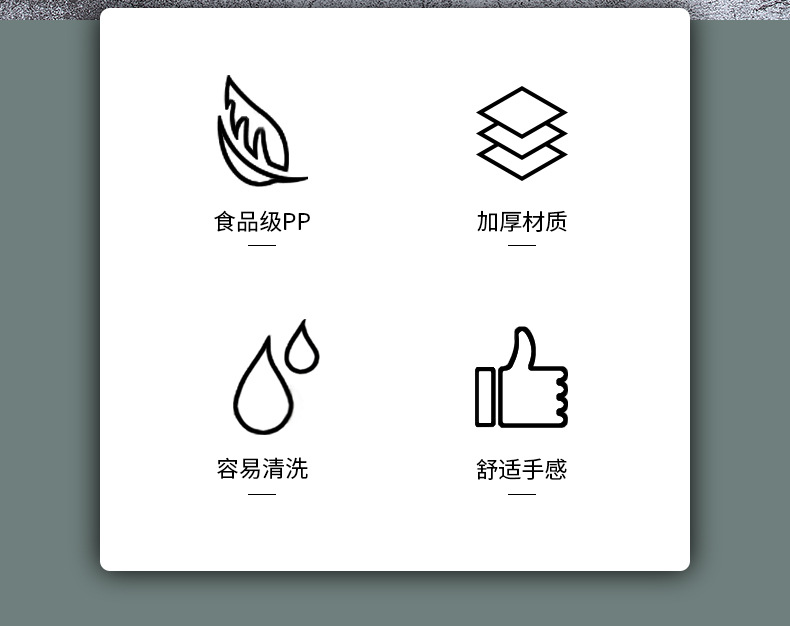 食品级PP

加厚材质

容易清洗

舒适手感