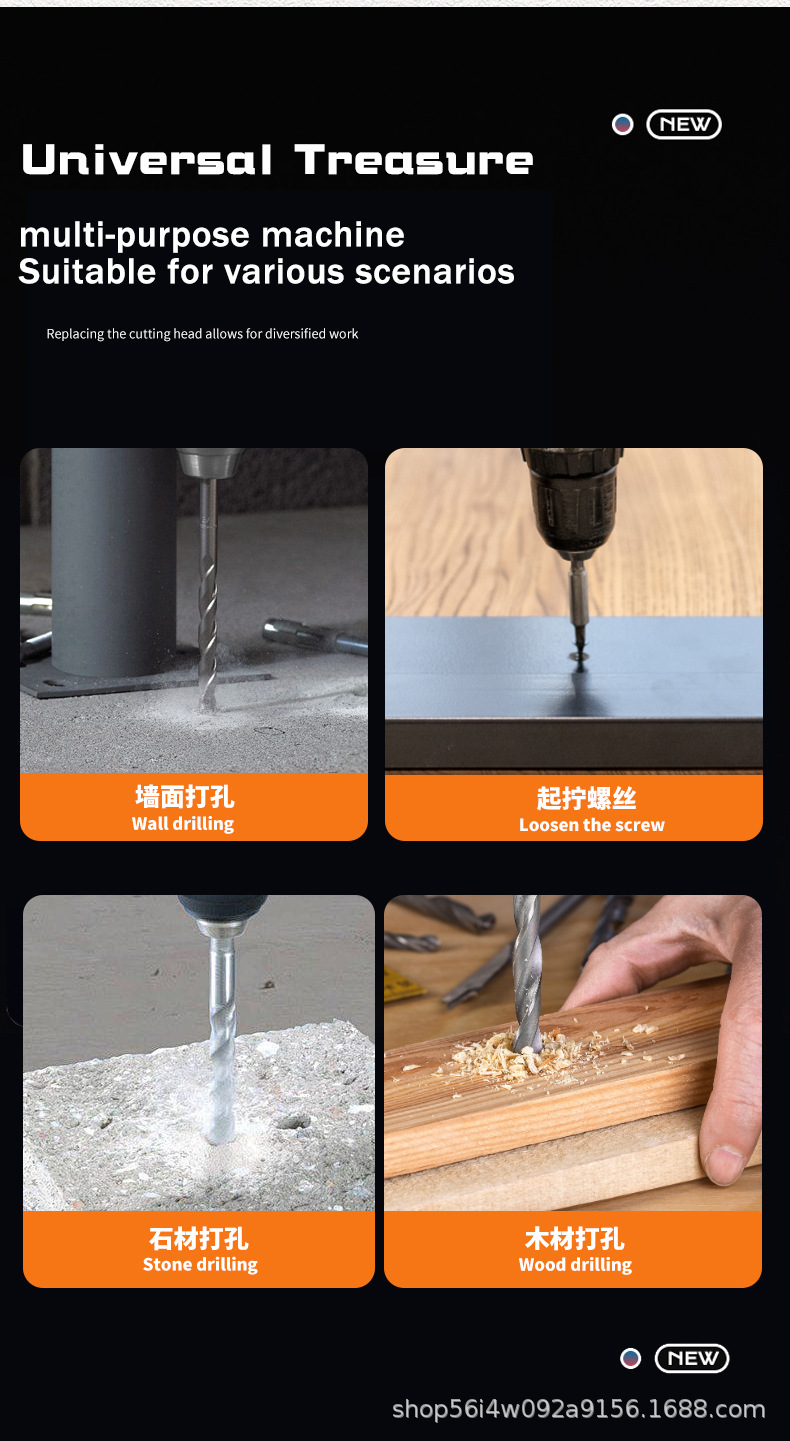 NEW

Universal Treasure

multi-purpose machine
Suitable for various scenarios

Replacing the cutting head allows for diversified work

墙面打孔
Wall drilling

起拧螺丝
Loosen the screw

石材打孔
Stone drilling

木材打孔
Wood drilling

NEW

shop56i4w092a9156.1688.com