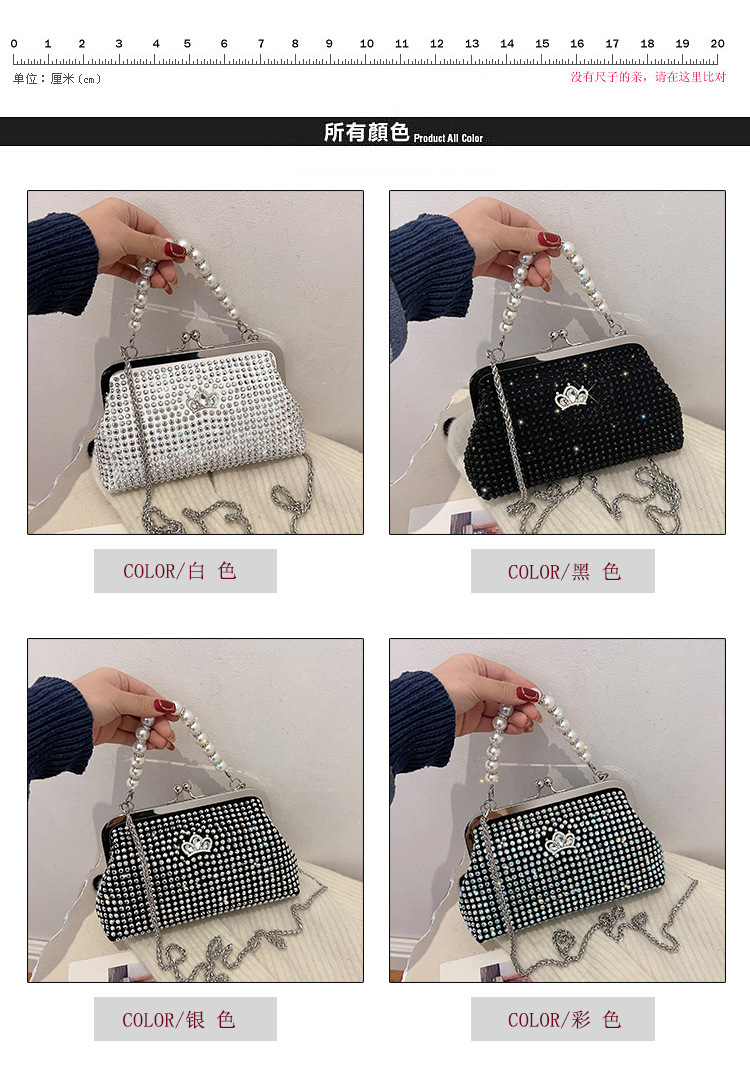 0 1 2 3 4 5 6 7 8 9 10 11 12 13 14 15 16 17 18 19 20

单位：厘米（cm）

没有尺子的亲，请在这里比对

所有颜色 Product All Color

COLOR/白 色

COLOR/黑 色

COLOR/银 色

COLOR/彩 色