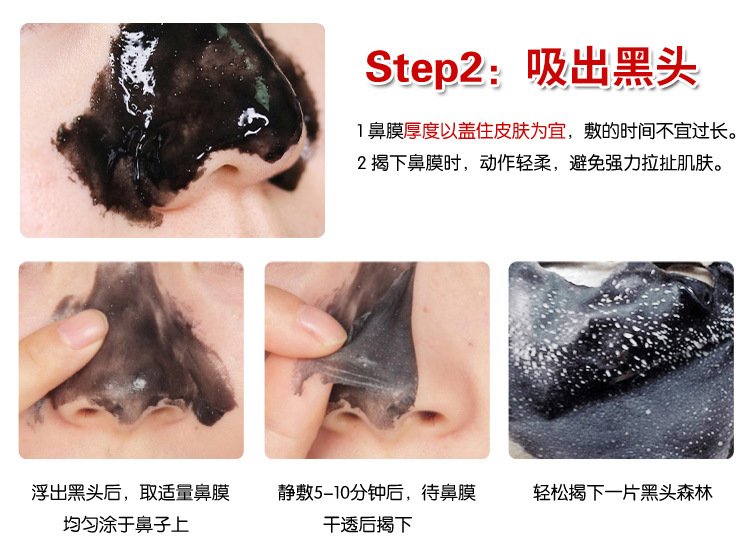 Step2：吸出黑头

1 鼻膜厚度以盖住皮肤为宜，敷的时间不宜过长。

2 揭下鼻膜时，动作轻柔，避免强力拉扯肌肤。

浮出黑头后，取适量鼻膜均匀涂于鼻子上

静敷5-10分钟后，待鼻膜干透后揭下

轻松揭下一片黑头森林