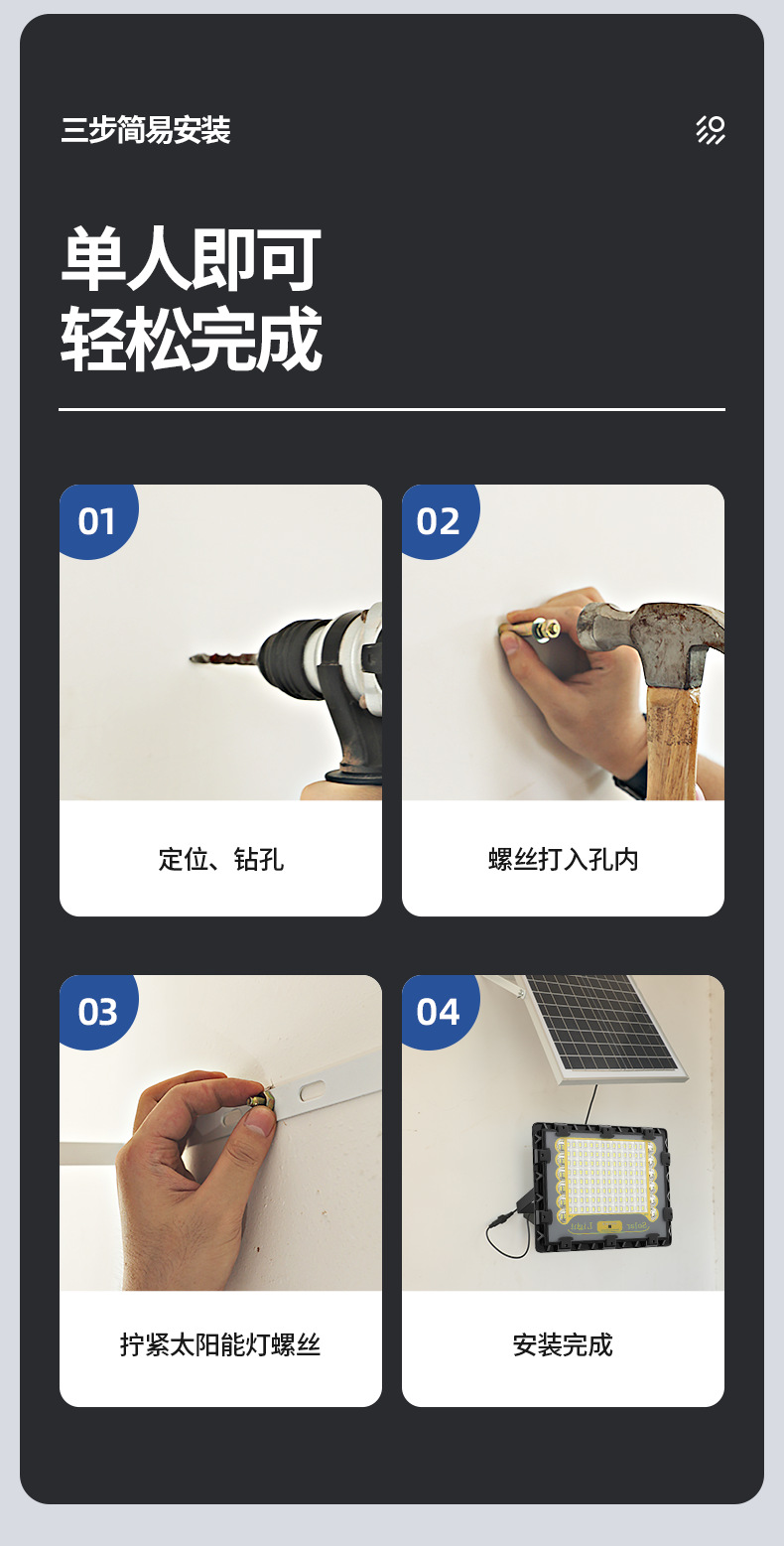 三步简易安装

单人即可
轻松完成

01

定位、钻孔

02

螺丝打入孔内

03

拧紧太阳能灯螺丝

04

安装完成