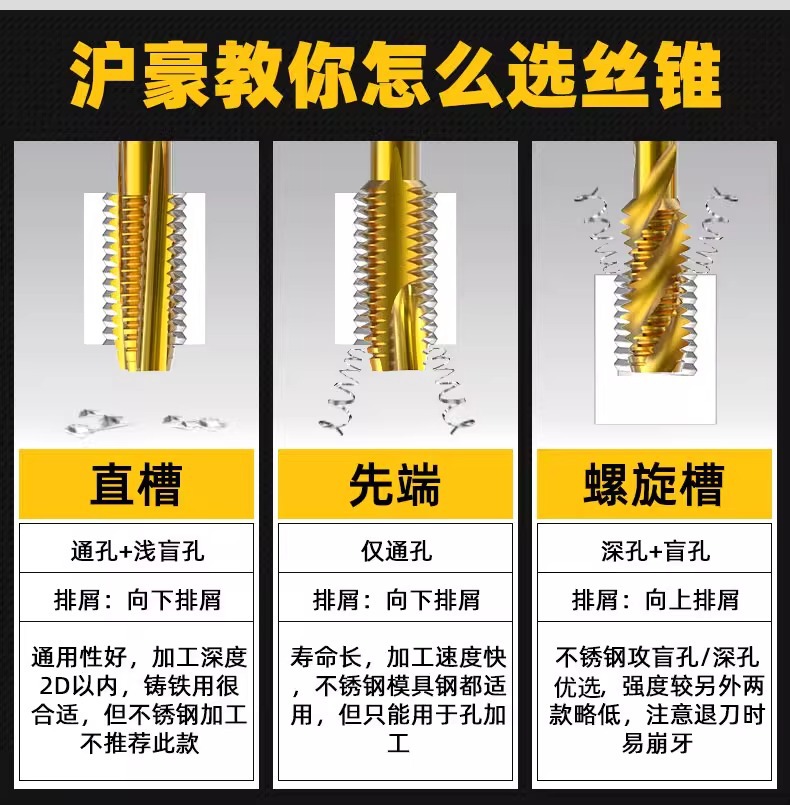 沪豪教你怎么选丝锥

直槽

通孔+浅盲孔

排屑：向下排屑

通用性好，加工深度2D以内，铸铁用很合适，但不锈钢加工不推荐此款

先端

仅通孔

排屑：向下排屑

寿命长，加工速度快，不锈钢模具钢都适用，但只能用于孔加工

螺旋槽

深孔+盲孔

排屑：向上排屑

不锈钢攻盲孔/深孔优选，强度较另外两款略低，注意退刀时易崩牙