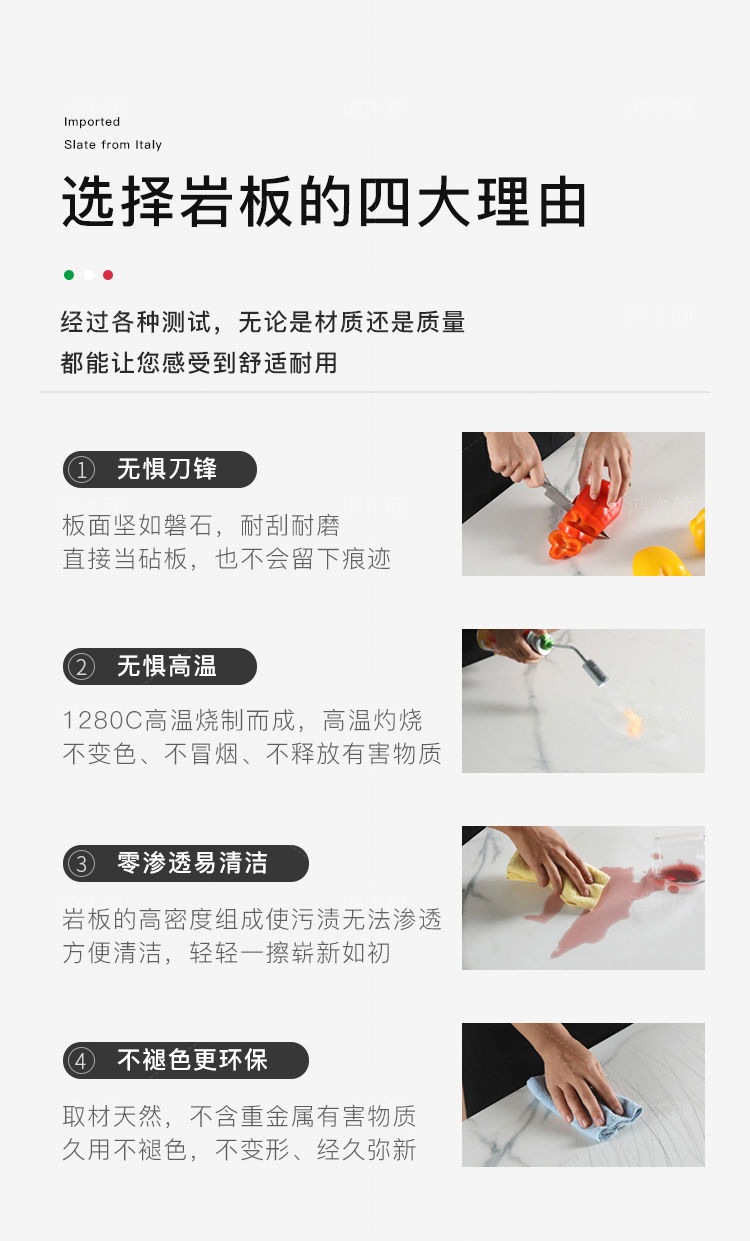 Imported
Slate from Italy

选择岩板的四大理由

经过各种测试，无论是材质还是质量
都能让您感受到舒适耐用

① 无惧刀锋

板面坚如磐石，耐刮耐磨
直接当砧板，也不会留下痕迹

② 无惧高温

1280C高温烧制而成，高温灼烧
不变色、不冒烟、不释放有害物质

③ 零渗透易清洁

岩板的高密度组成使污渍无法渗透
方便清洁，轻轻一擦崭新如初

④ 不褪色更环保

取材天然，不含重金属有害物质
久用不褪色，不变形、经久弥新