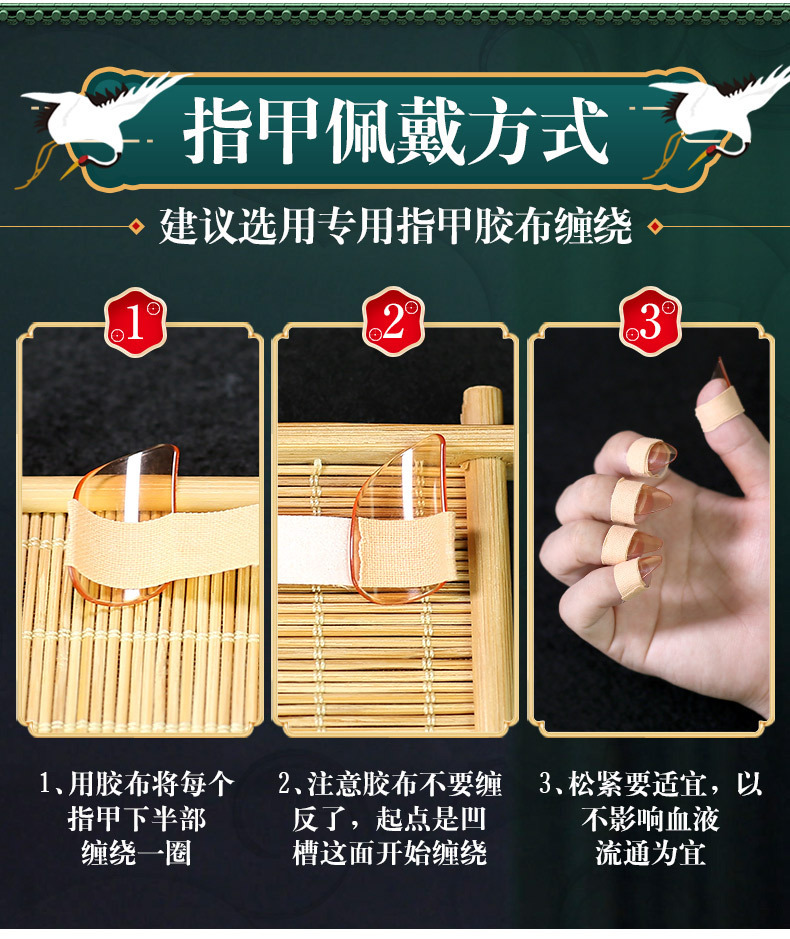 指甲佩戴方式

建议选用专用指甲胶布缠绕

1

2

3

1、用胶布将每个指甲下半部缠绕一圈

2、注意胶布不要缠反了，起点是凹槽这面开始缠绕

3、松紧要适宜，以不影响血液流通为宜