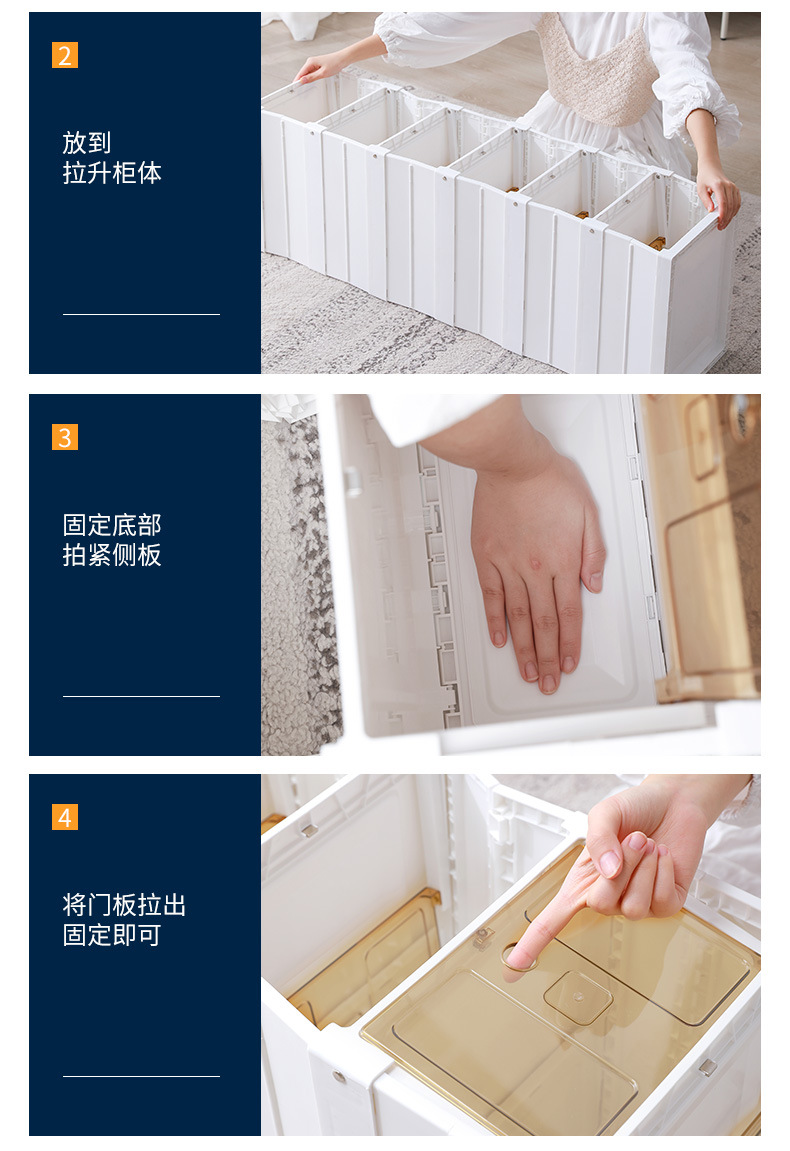 2

放到
拉升柜体

3

固定底部
拍紧侧板

4

将门板拉出
固定即可