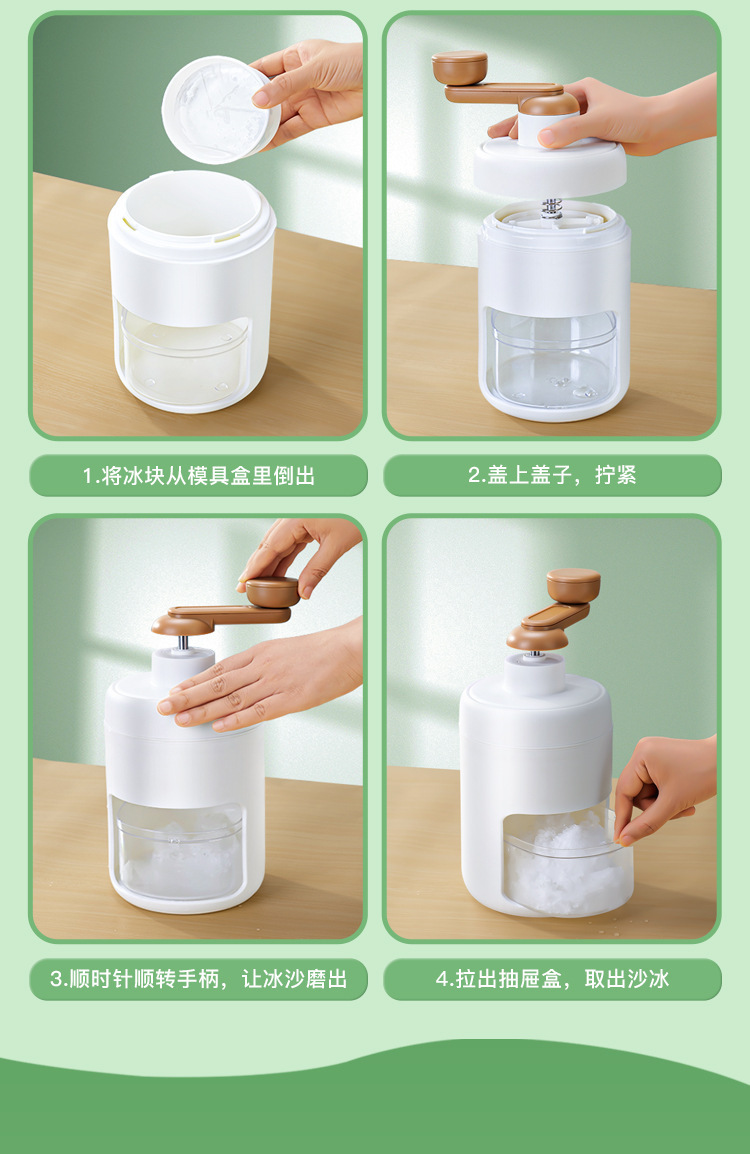 1.将冰块从模具盒里倒出

2.盖上盖子，拧紧

3.顺时针顺转手柄，让冰沙磨出

4.拉出抽屉盒，取出沙冰