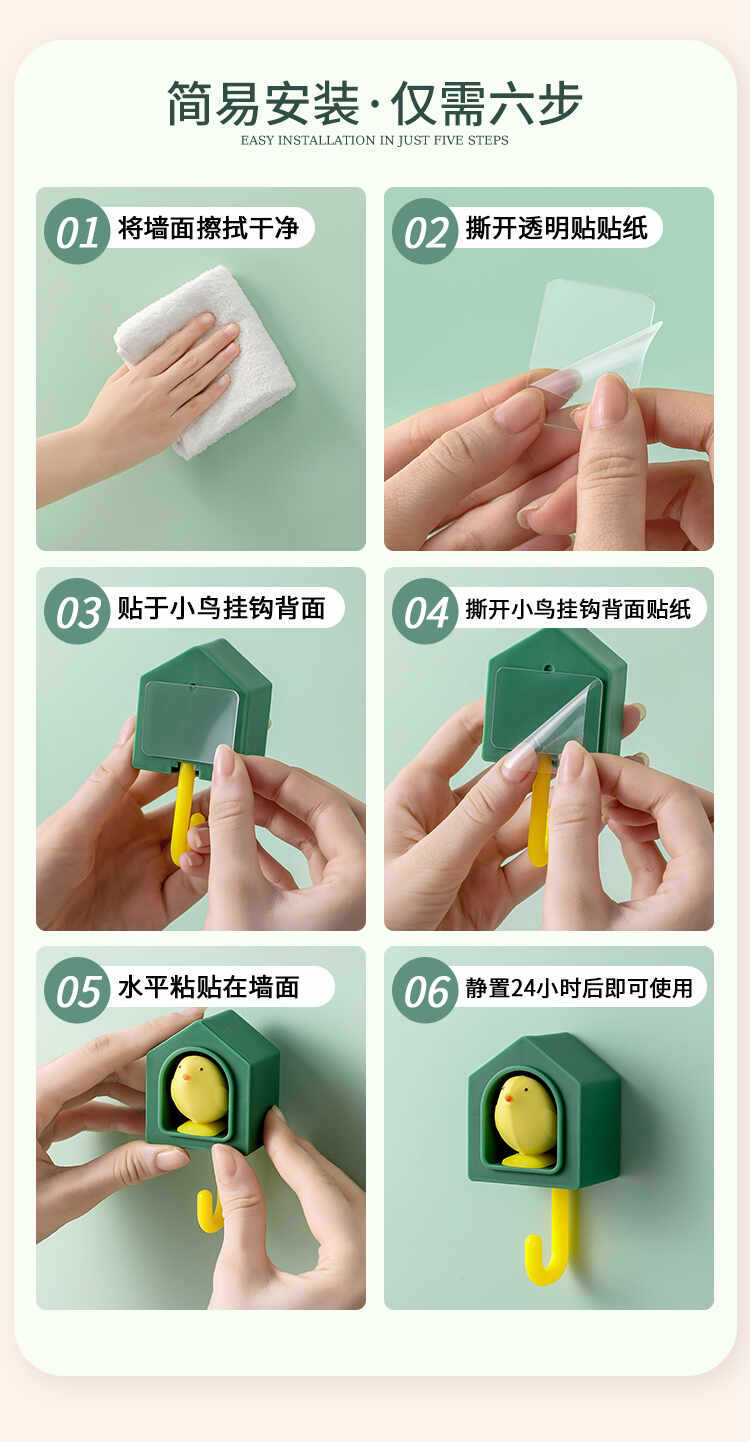 简易安装·仅需六步
EASY INSTALLATION IN JUST FIVE STEPS

01 将墙面擦拭干净

02 撕开透明贴贴纸

03 贴于小鸟挂钩背面

04 撕开小鸟挂钩背面贴纸

05 水平粘贴在墙面

06 静置24小时后即可使用