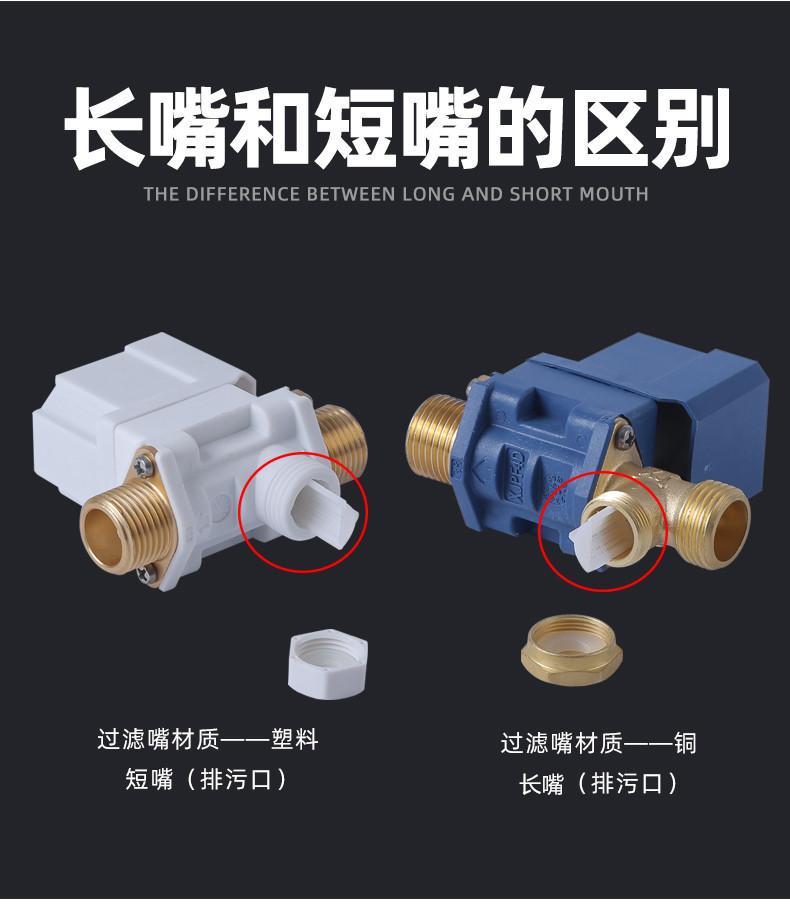 长嘴和短嘴的区别

THE DIFFERENCE BETWEEN LONG AND SHORT MOUTH

过滤嘴材质——塑料
短嘴（排污口）

过滤嘴材质——铜
长嘴（排污口）