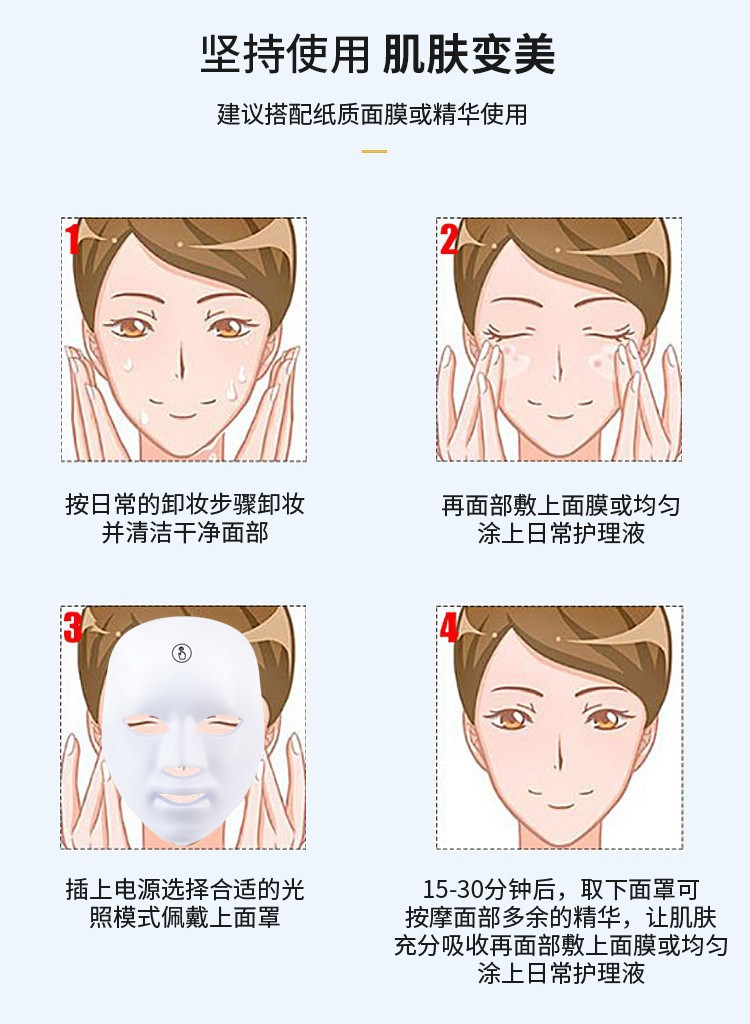 坚持使用 肌肤变美

建议搭配纸质面膜或精华使用

1

按日常的卸妆步骤卸妆并清洁干净面部

2

再面部敷上面膜或均匀涂上日常护理液

3

插上电源选择合适的光照模式佩戴上面罩

4

15-30分钟后，取下面罩可按摩面部多余的精华，让肌肤充分吸收再面部敷上面膜或均匀涂上日常护理液