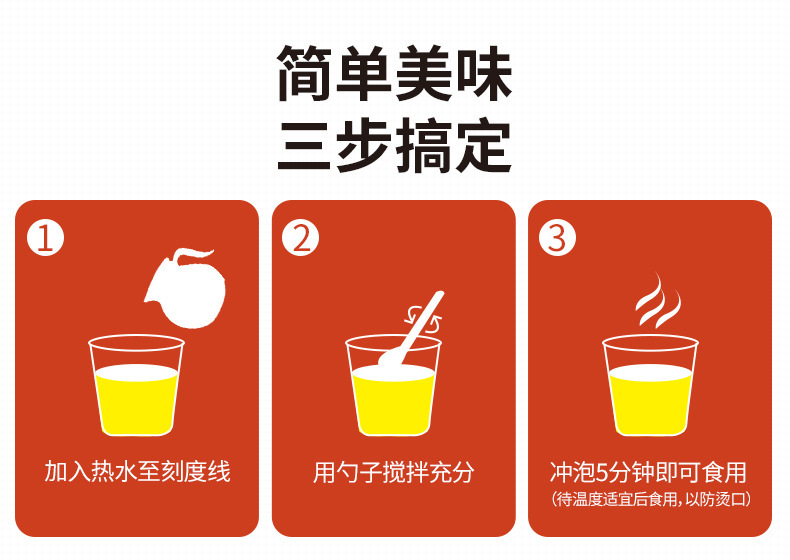 简单美味
三步搞定

1
加入热水至刻度线

2
用勺子搅拌充分

3
冲泡5分钟即可食用
（待温度适宜后食用，以防烫口）