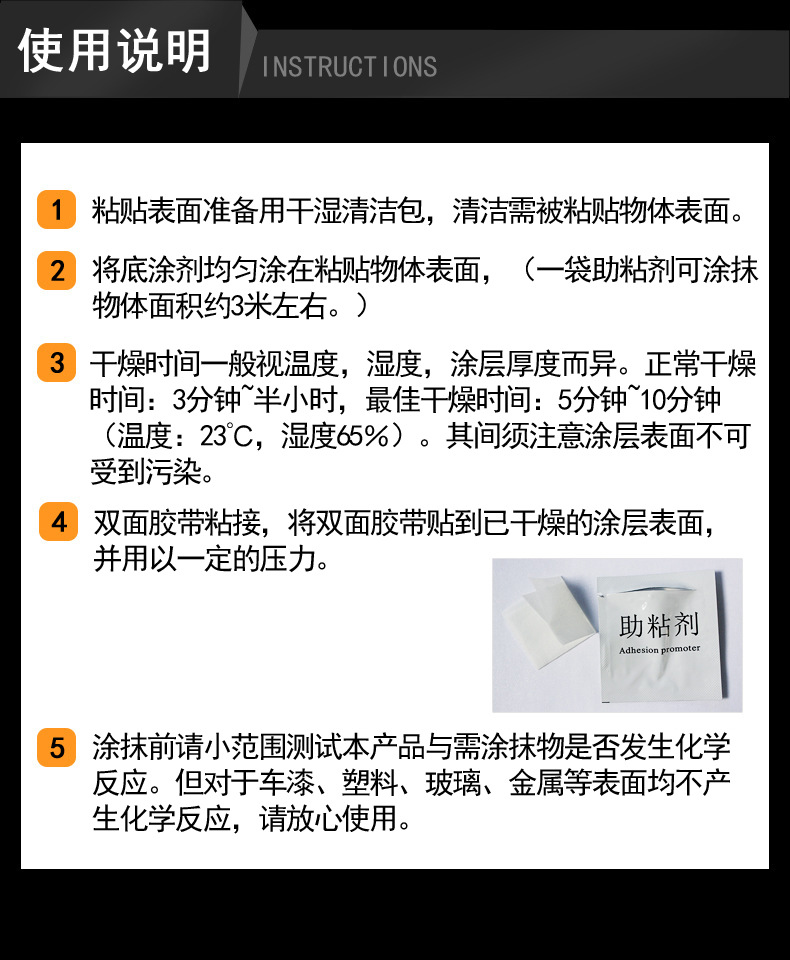 使用说明 INSTRUCTIONS

1 粘贴表面准备用干湿清洁包，清洁需被粘贴物体表面。

2 将底涂剂均匀涂在粘贴物体表面，（一袋助粘剂可涂抹物体面积约3米左右。）

3 干燥时间一般视温度，湿度，涂层厚度而异。正常干燥时间：3分钟~半小时，最佳干燥时间：5分钟~10分钟（温度：23°C，湿度65%）。其间须注意涂层表面不可受到污染。

4 双面胶带粘接，将双面胶带贴到已干燥的涂层表面，并用以一定的压力。

助粘剂
Adhesion promoter

5 涂抹前请小范围测试本产品与需涂抹物是否发生化学反应。但对于车漆、塑料、玻璃、金属等表面均不产生化学反应，请放心使用。