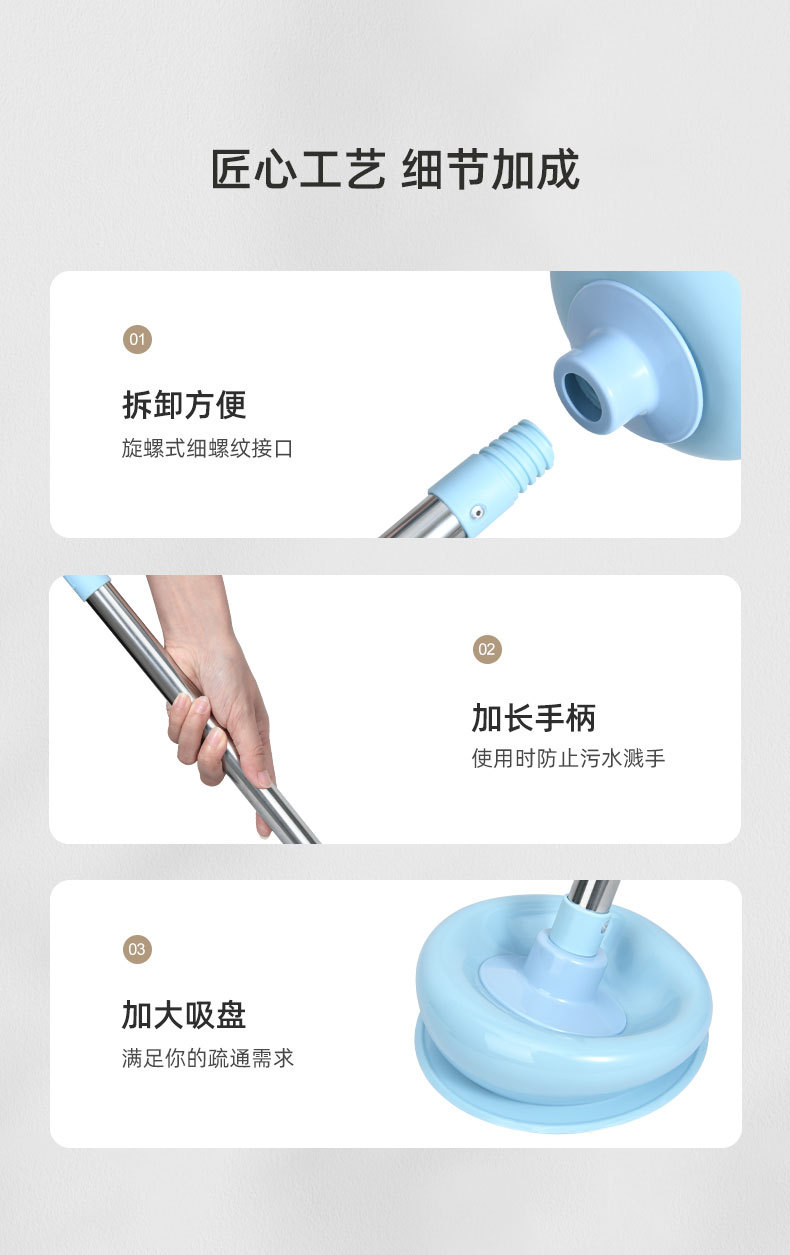 匠心工艺 细节加成

01

拆卸方便

旋螺式细螺纹接口

02

加长手柄

使用时防止污水溅手

03

加大吸盘

满足你的疏通需求