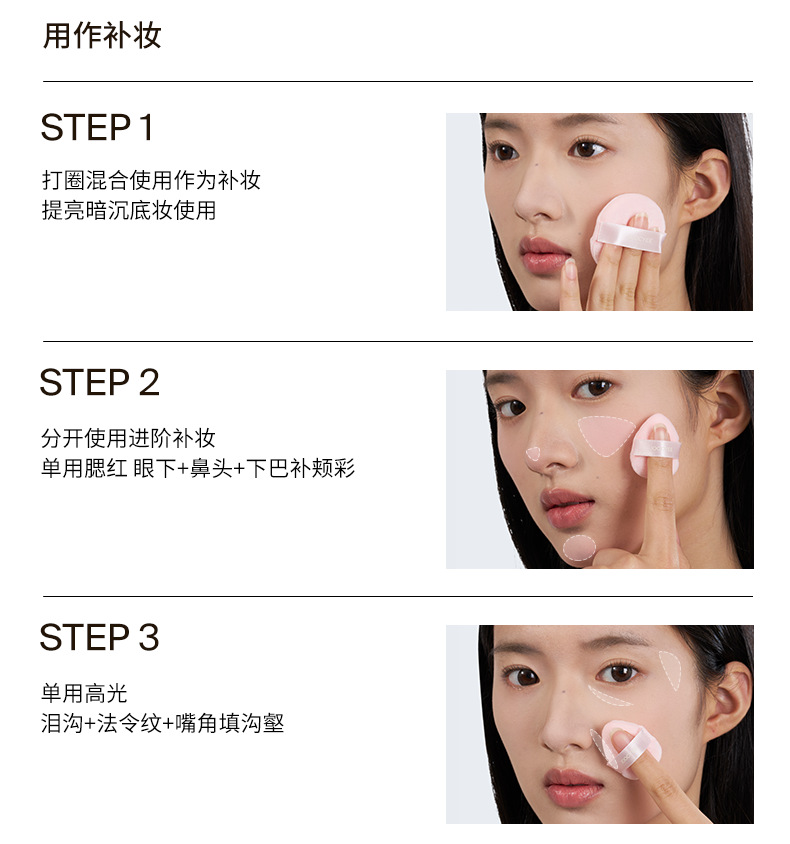 用作补妆

STEP 1

打圈混合使用作为补妆
提亮暗沉底妆使用

STEP 2

分开使用进阶补妆
单用腮红 眼下+鼻头+下巴补颊彩

STEP 3

单用高光
泪沟+法令纹+嘴角填沟壑