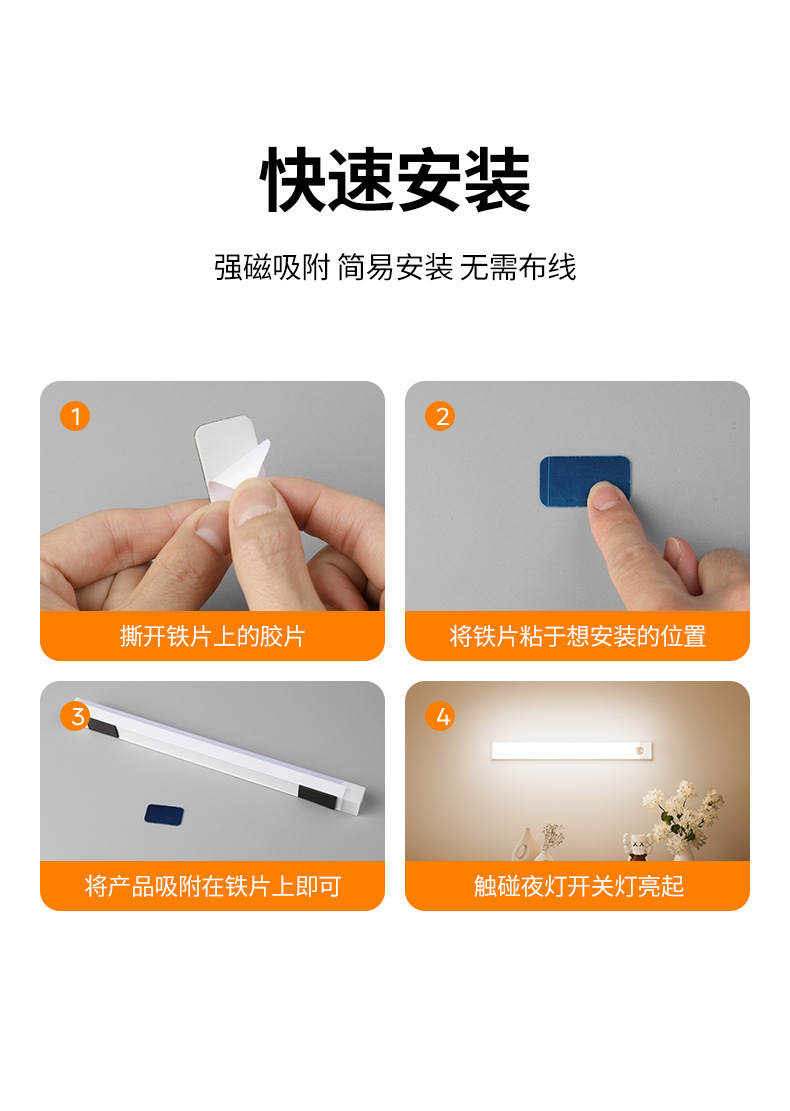 快速安装

强磁吸附 简易安装 无需布线

1
撕开铁片上的胶片

2
将铁片粘于想安装的位置

3
将产品吸附在铁片上即可

4
触碰夜灯开关灯亮起