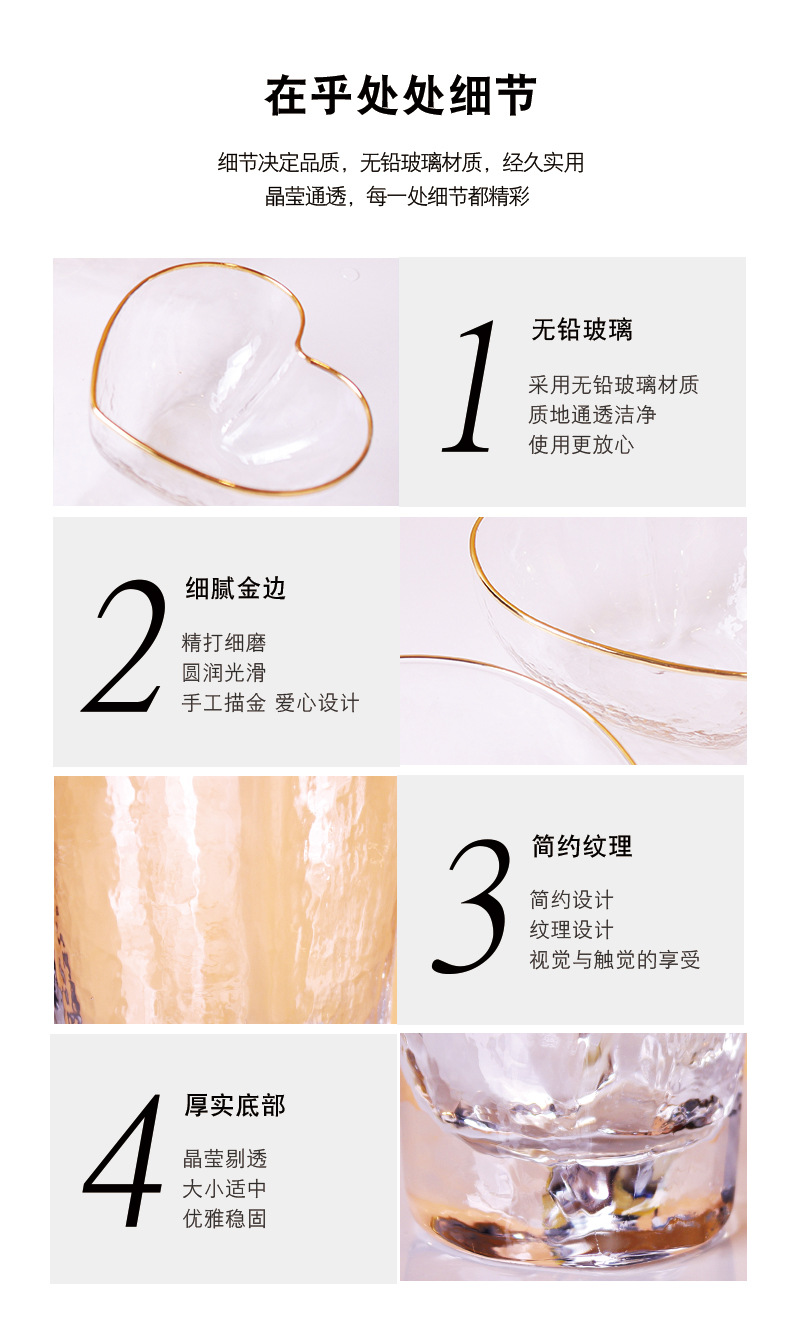 在乎处处细节

细节决定品质，无铅玻璃材质，经久实用
晶莹通透，每一处细节都精彩

1

无铅玻璃

采用无铅玻璃材质
质地通透洁净
使用更放心

2

细腻金边

精打细磨
圆润光滑
手工描金 爱心设计

3

简约纹理

简约设计
纹理设计
视觉与触觉的享受

4

厚实底部

晶莹剔透
大小适中
优雅稳固