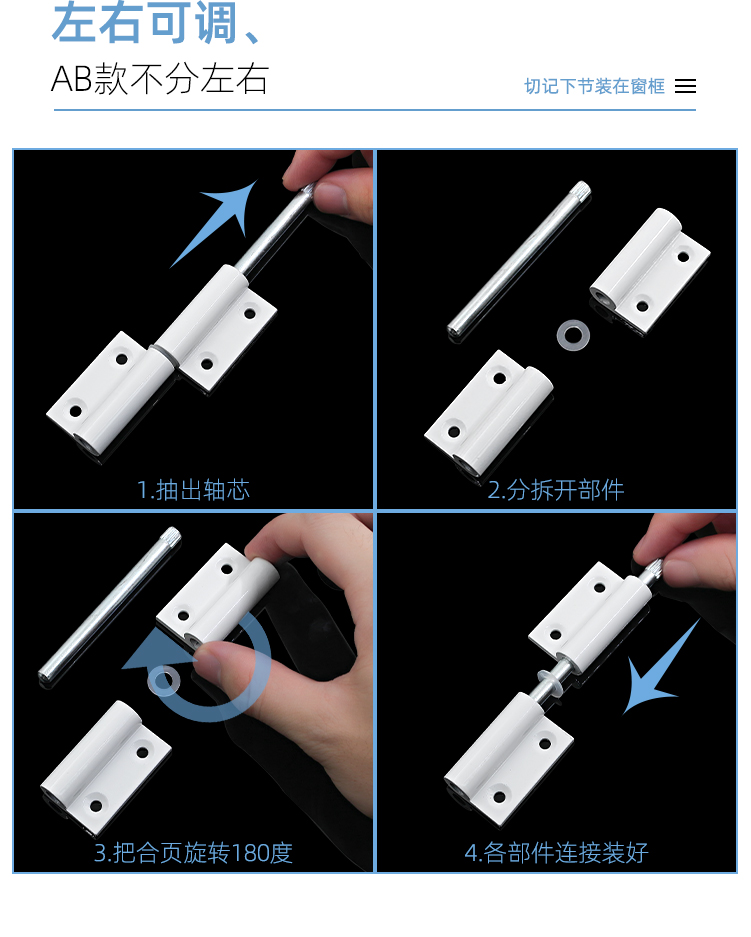 左右可调、

AB款不分左右

切记下节装在窗框

1.抽出轴芯

2.分拆开部件

3.把合页旋转180度

4.各部件连接装好