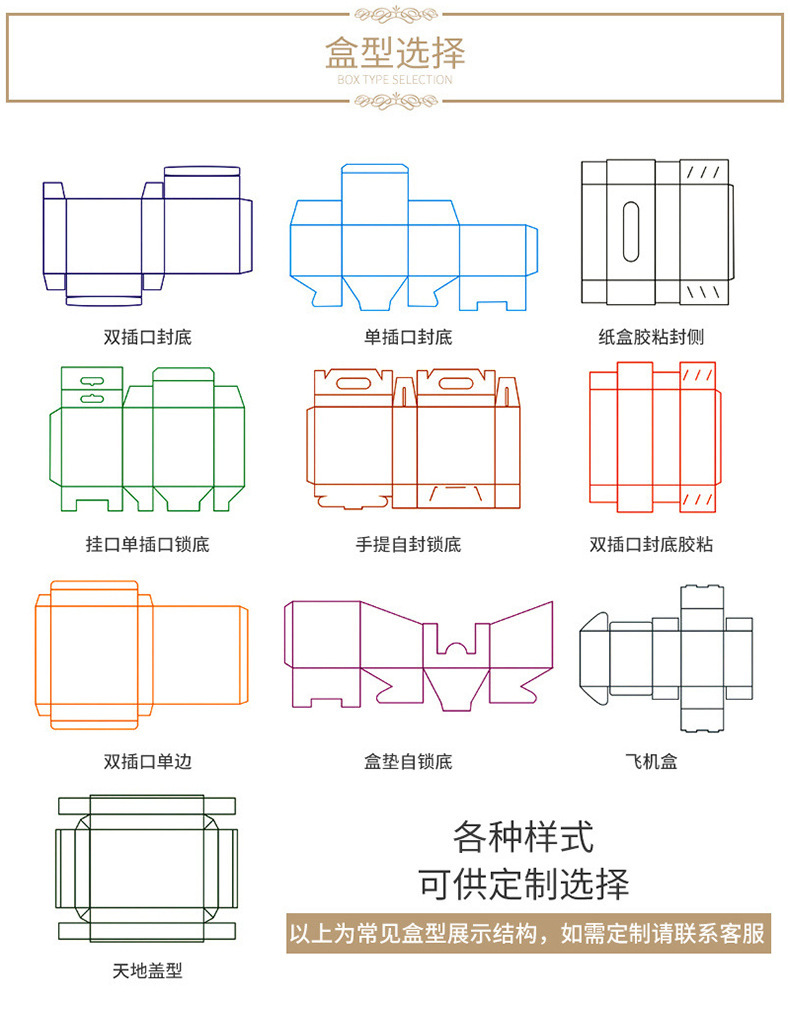 盒型选择
BOX TYPE SELECTION

双插口封底

单插口封底

纸盒胶粘封侧

挂口单插口锁底

手提自封锁底

双插口封底胶粘

双插口单边

盒垫自锁底

飞机盒

天地盖型

各种样式
可供定制选择

以上为常见盒型展示结构，如需定制请联系客服