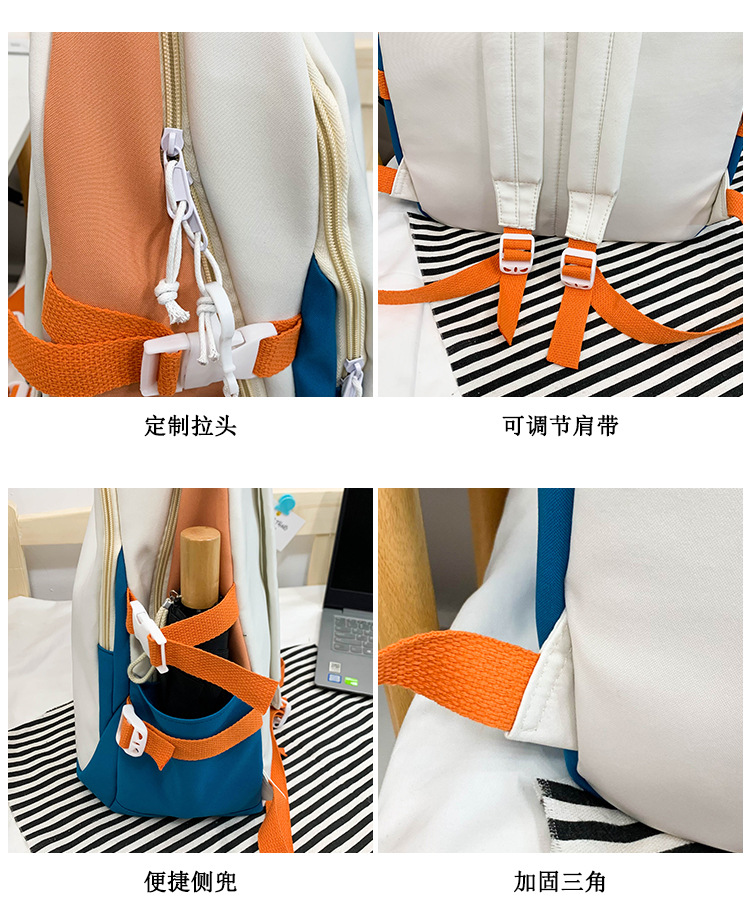 定制拉头

可调节肩带

便捷侧兜

加固三角