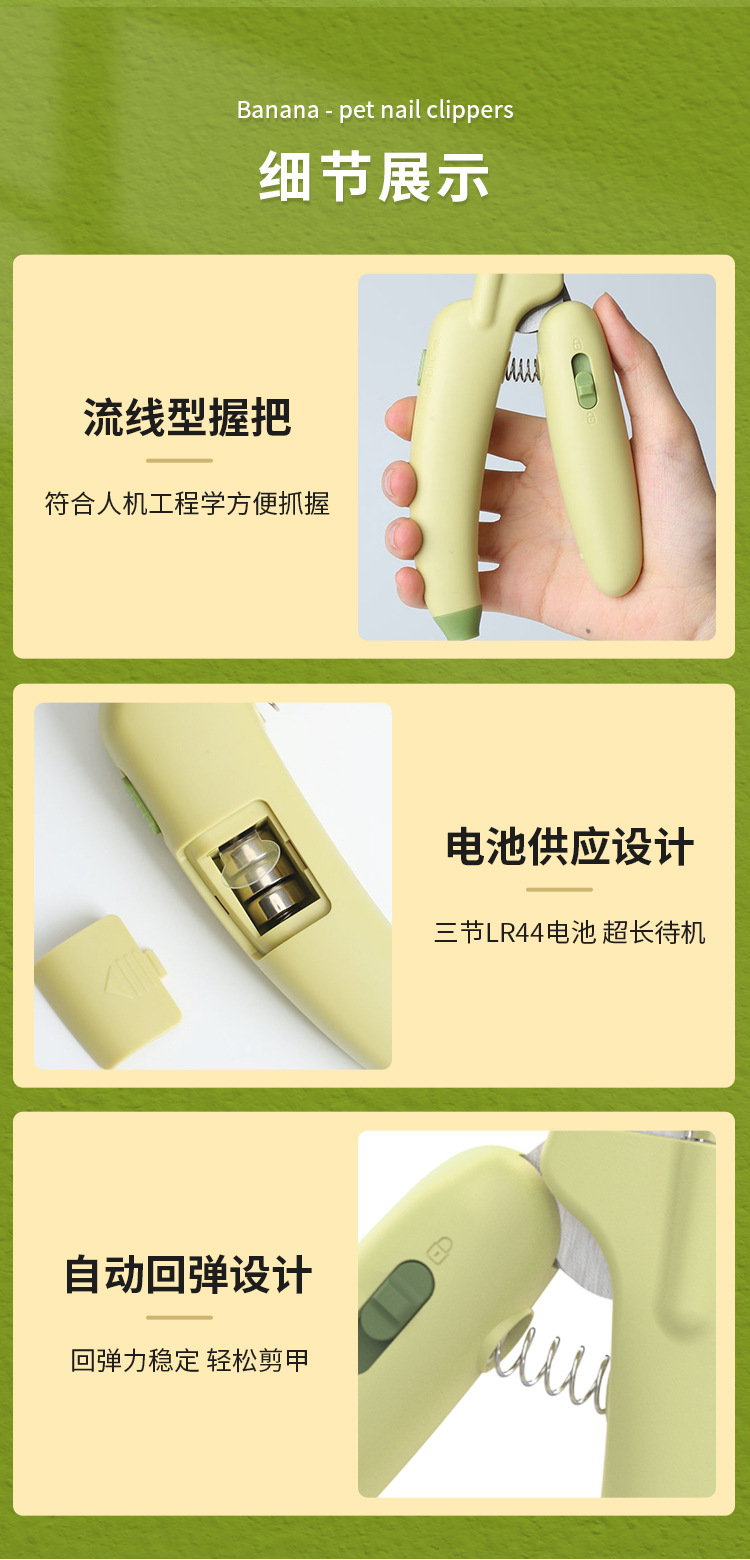 Banana - pet nail clippers

细节展示

流线型握把

符合人机工程学方便抓握

电池供应设计

三节LR44电池 超长待机

自动回弹设计

回弹力稳定 轻松剪甲