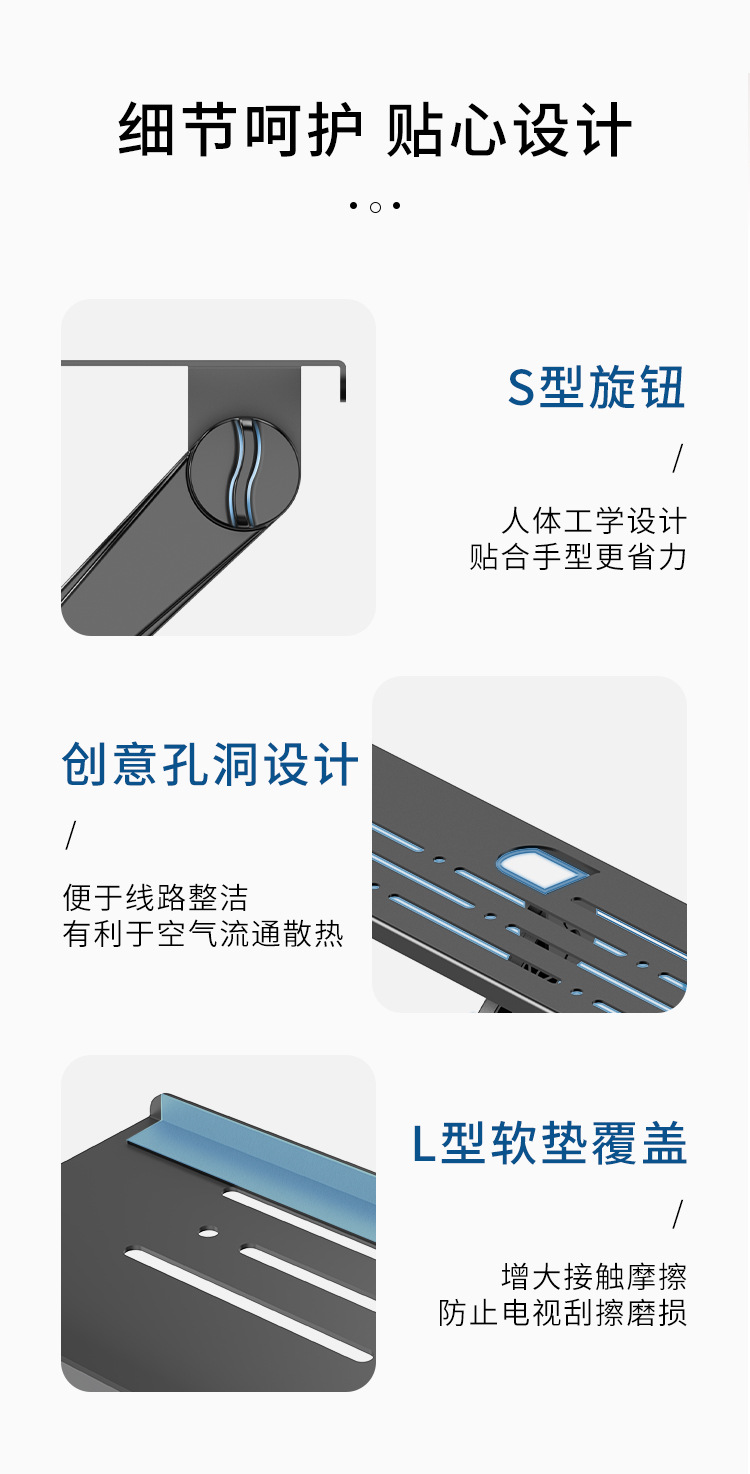 细节呵护 贴心设计

S型旋钮

/

人体工学设计
贴合手型更省力

创意孔洞设计

/

便于线路整洁
有利于空气流通散热

L型软垫覆盖

/

增大接触摩擦
防止电视刮擦磨损