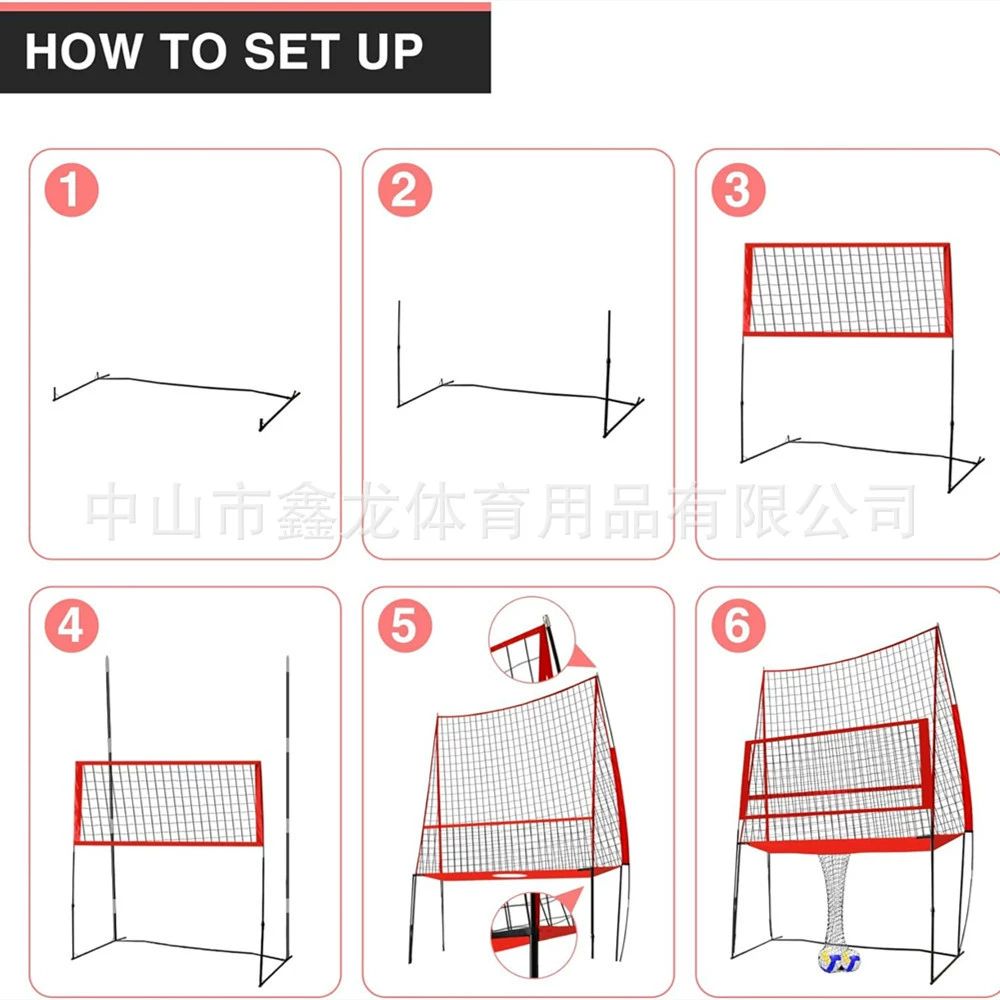 HOW TO SET UP

1

2

3

中山市鑫龙体育用品有限公司

4

5

6