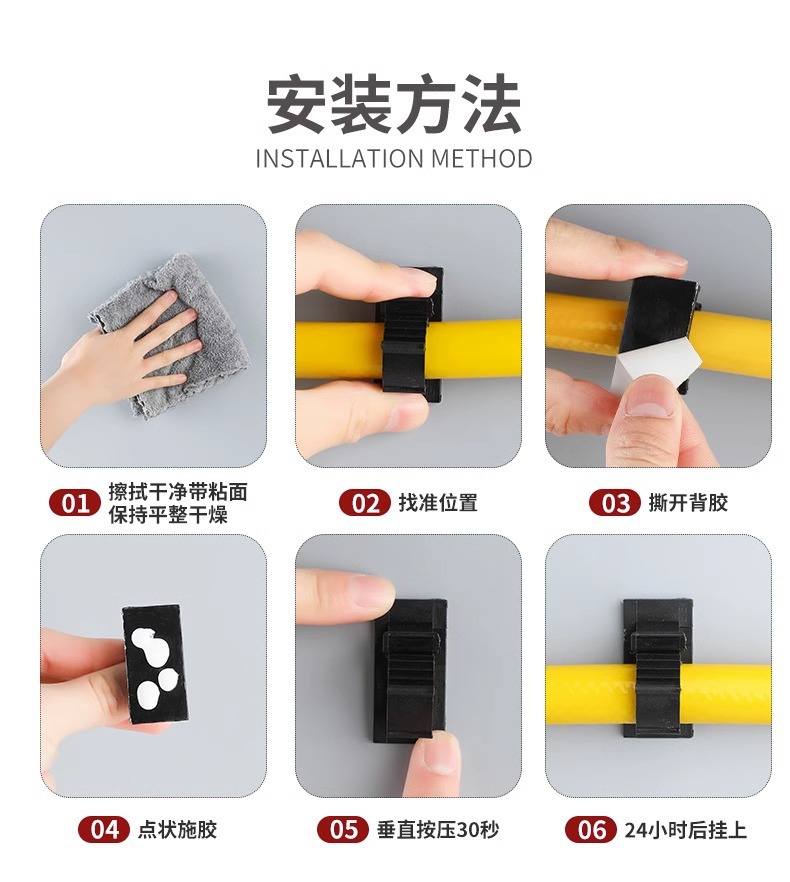 安装方法
INSTALLATION METHOD

01 擦拭干净带粘面
保持平整干燥

02 找准位置

03 撕开背胶

04 点状施胶

05 垂直按压30秒

06 24小时后挂上