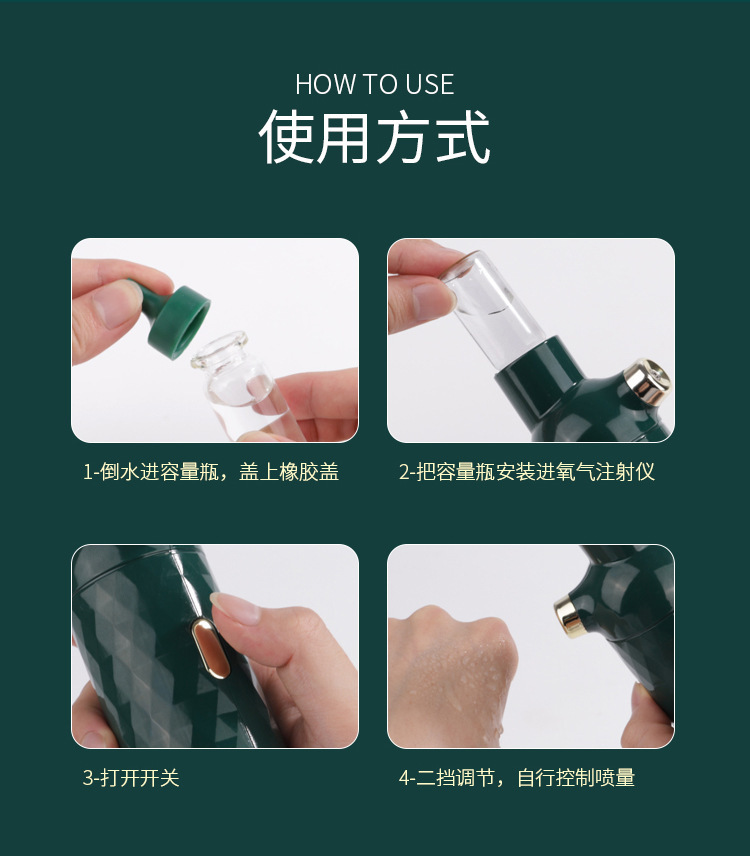 HOW TO USE
使用方式

1-倒水进容量瓶，盖上橡胶盖

2-把容量瓶安装进氧气注射仪

3-打开开关

4-二挡调节，自行控制喷量