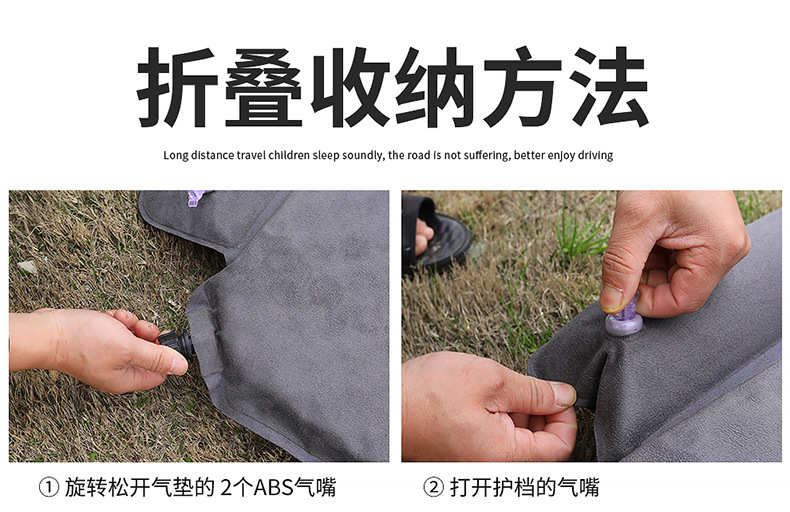 折叠收纳方法

Long distance travel children sleep soundly, the road is not suffering, better enjoy driving

① 旋转松开气垫的 2个ABS气嘴

② 打开护档的气嘴