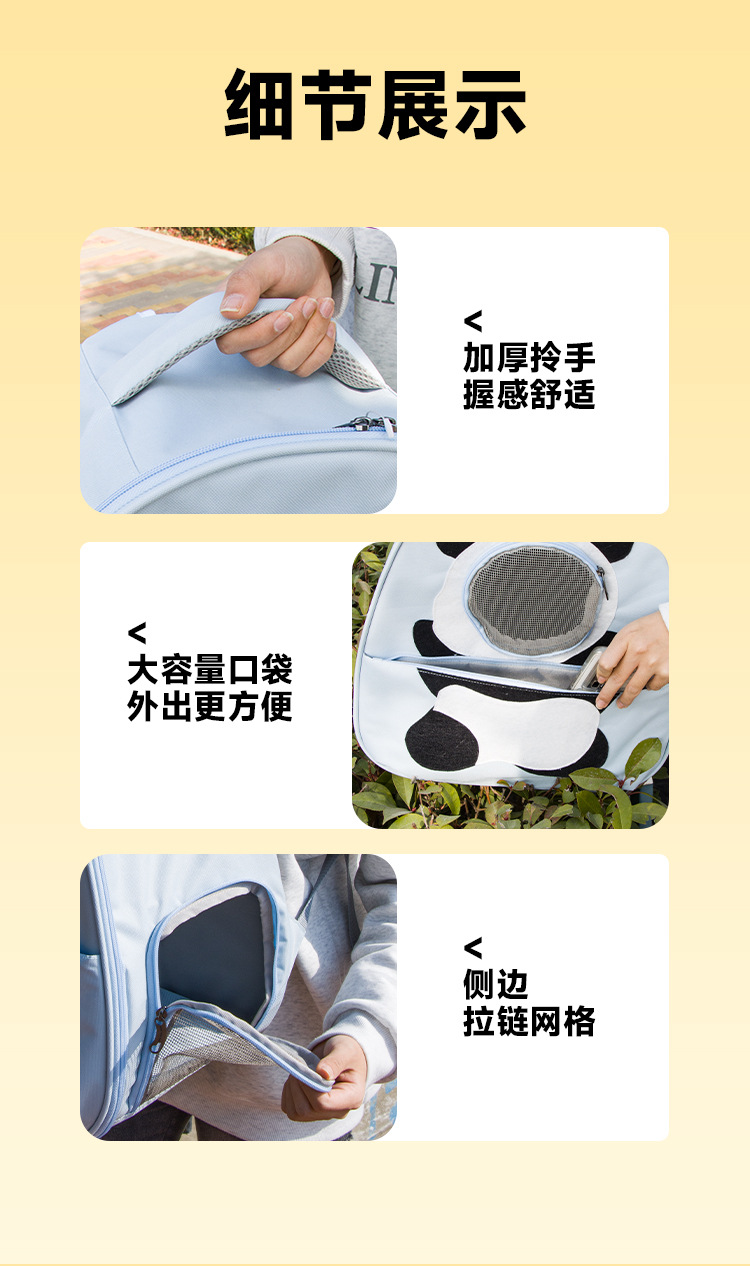 细节展示

<
加厚拎手
握感舒适

<
大容量口袋
外出更方便

<
侧边
拉链网格