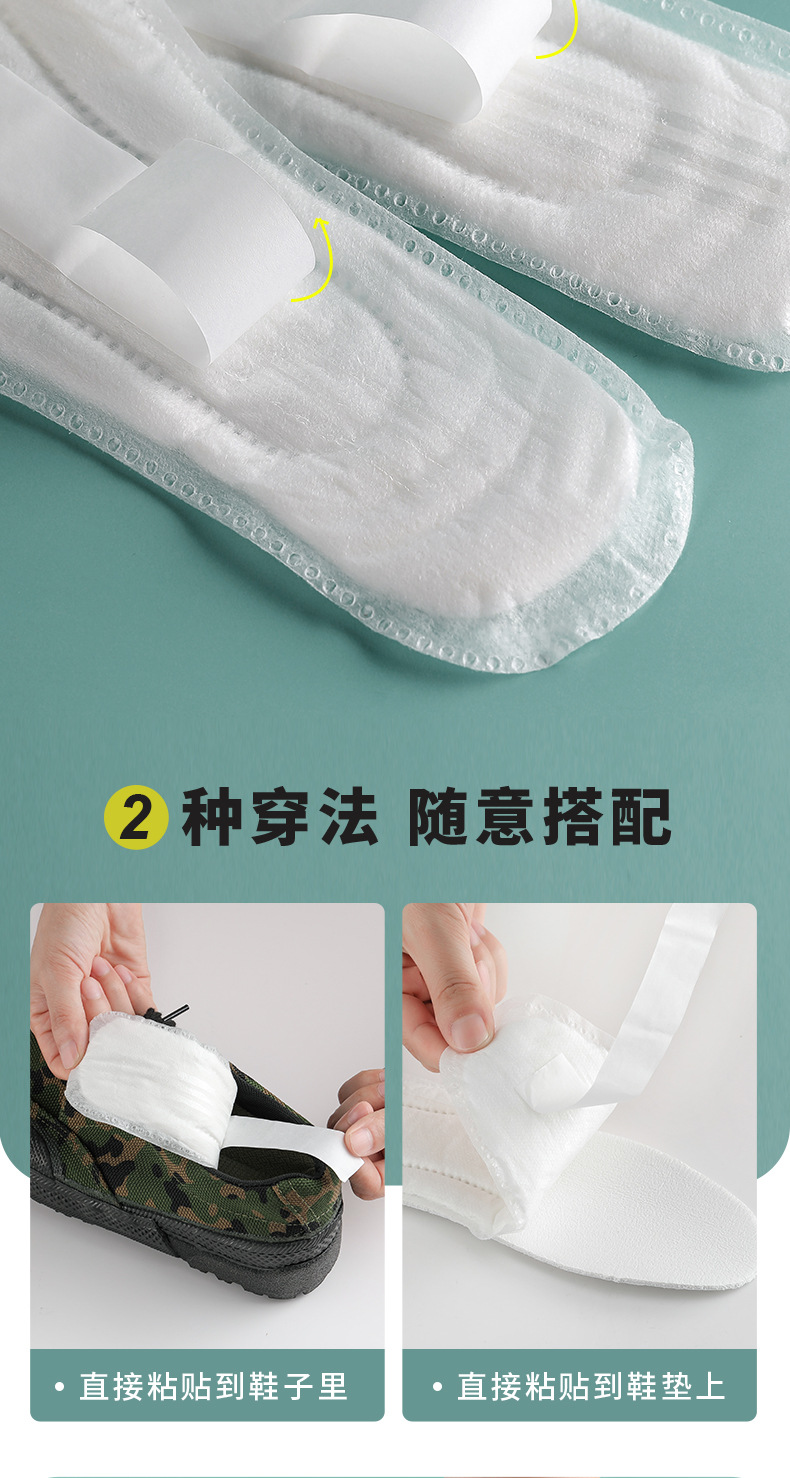 2 种穿法 随意搭配

• 直接粘贴到鞋子里

• 直接粘贴到鞋垫上