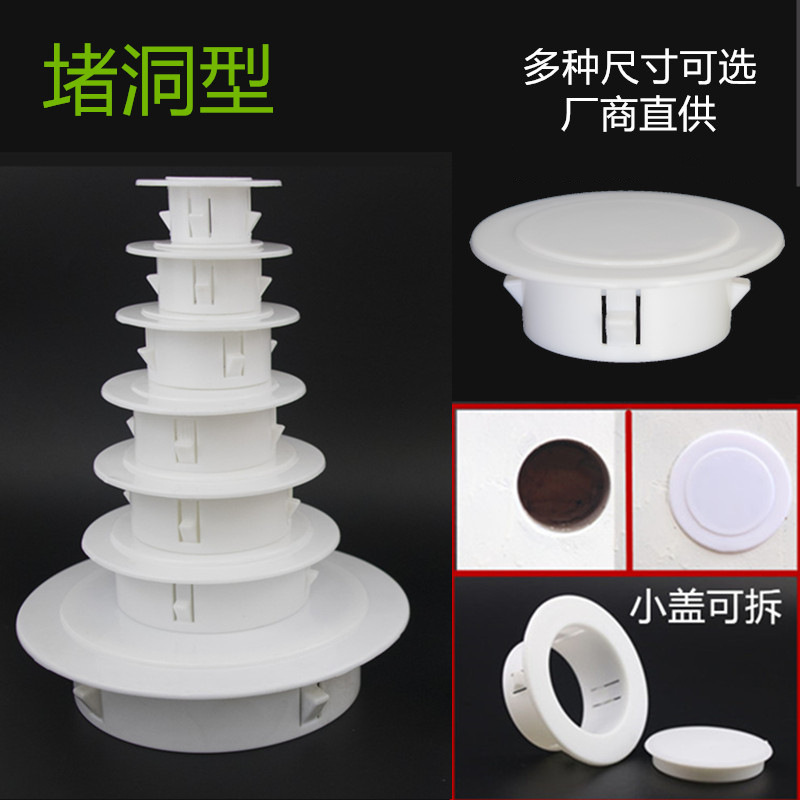 堵洞型

多种尺寸可选
厂商直供

小盖可拆