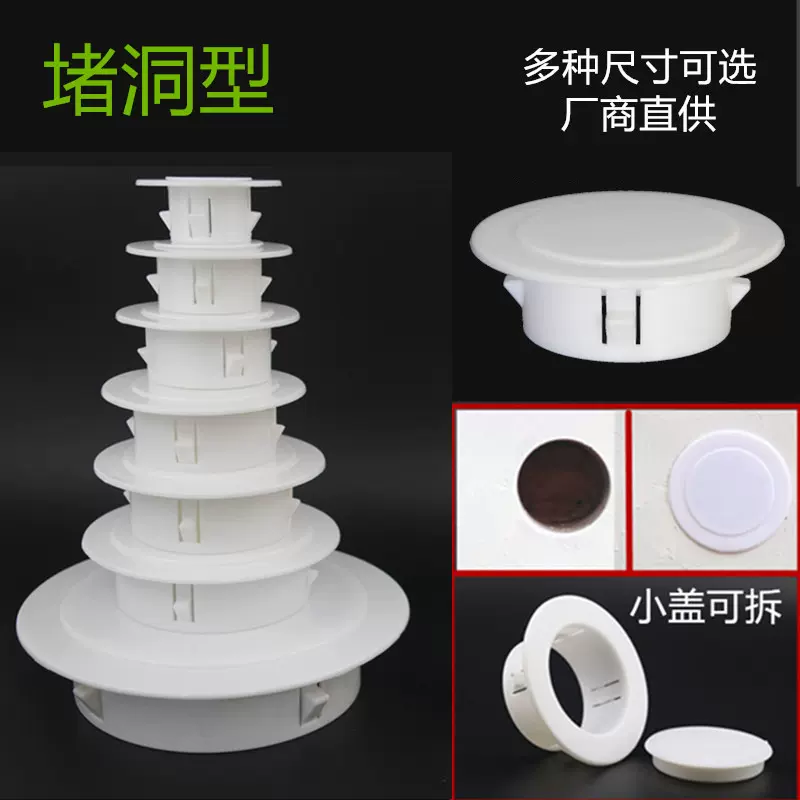 堵洞型

多种尺寸可选
厂商直供

小盖可拆