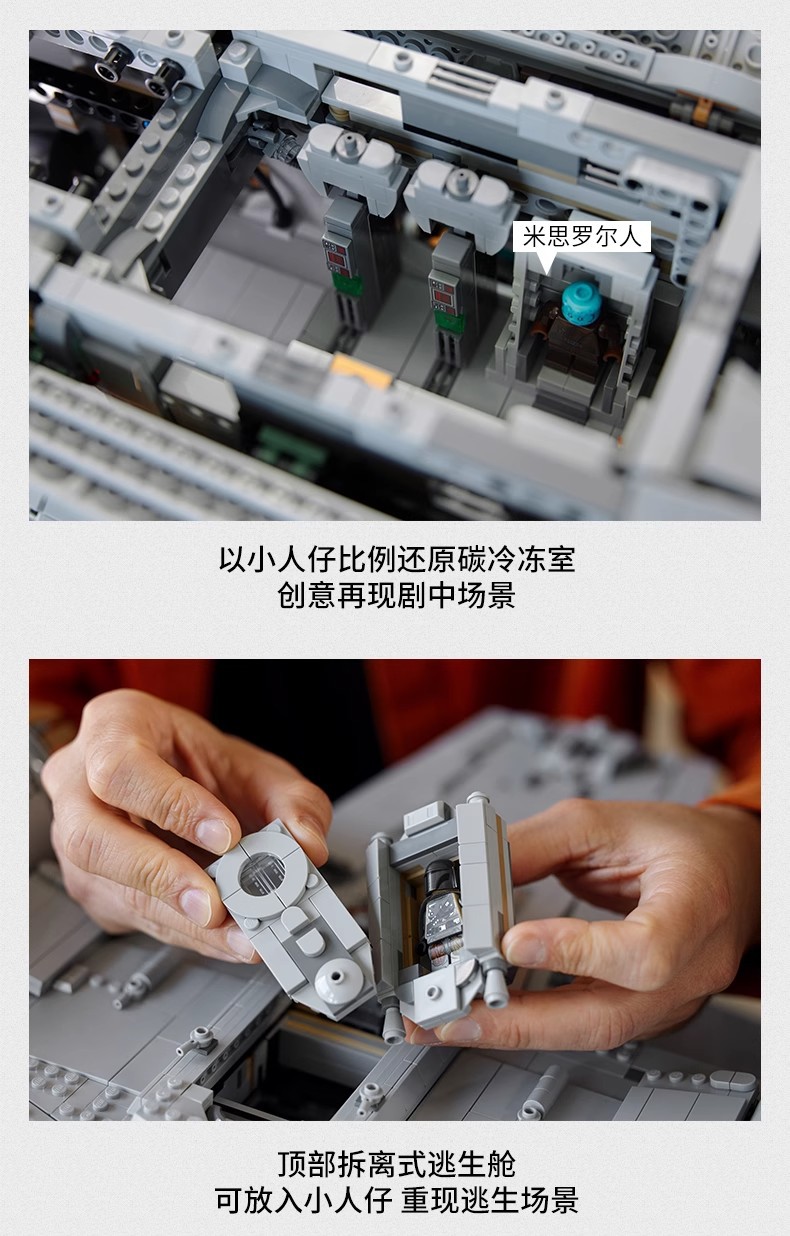 米思罗尔人

以小人仔比例还原碳冷冻室
创意再现剧中场景

顶部拆离式逃生舱
可放入小人仔 重现逃生场景