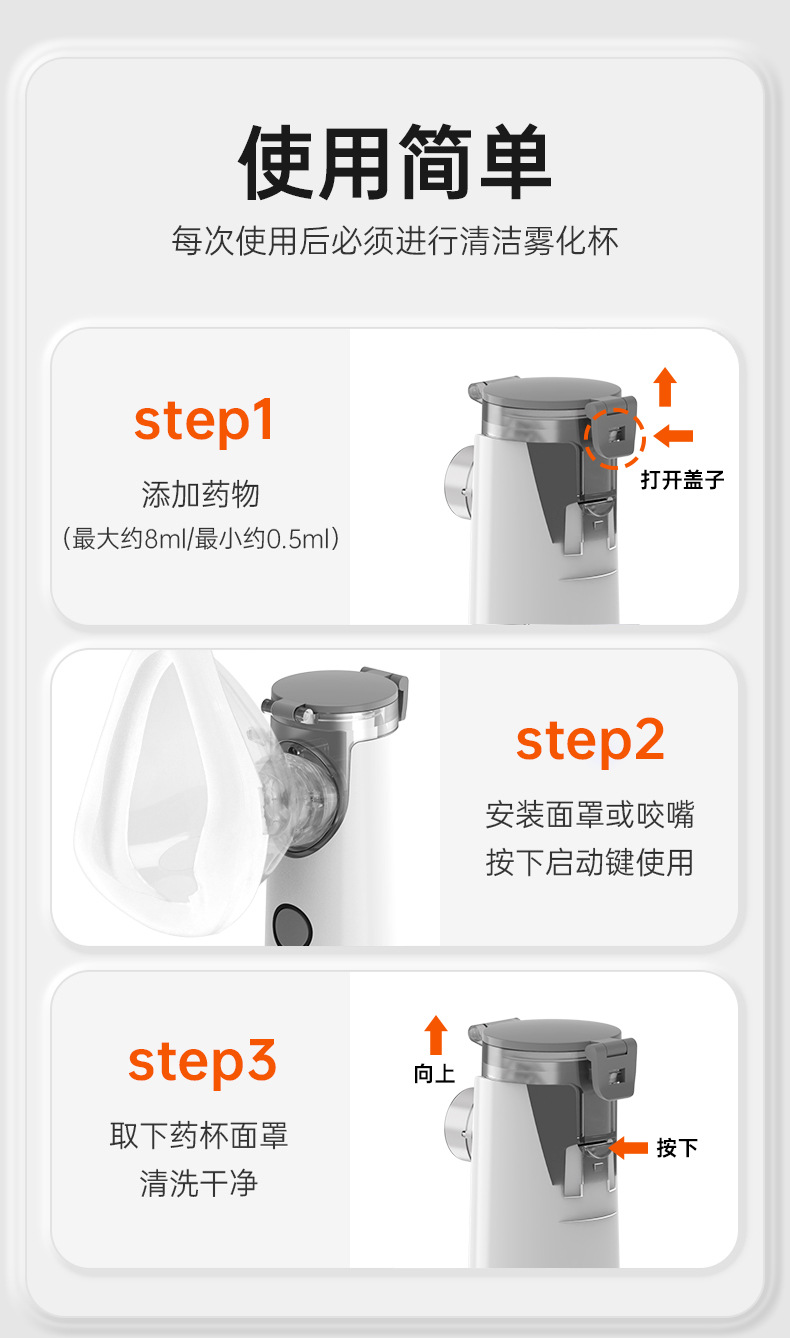 使用简单

每次使用后必须进行清洁雾化杯

step1

添加药物

(最大约8ml/最小约0.5ml)

打开盖子

step2

安装面罩或咬嘴

按下启动键使用

step3

取下药杯面罩

清洗干净

向上

按下