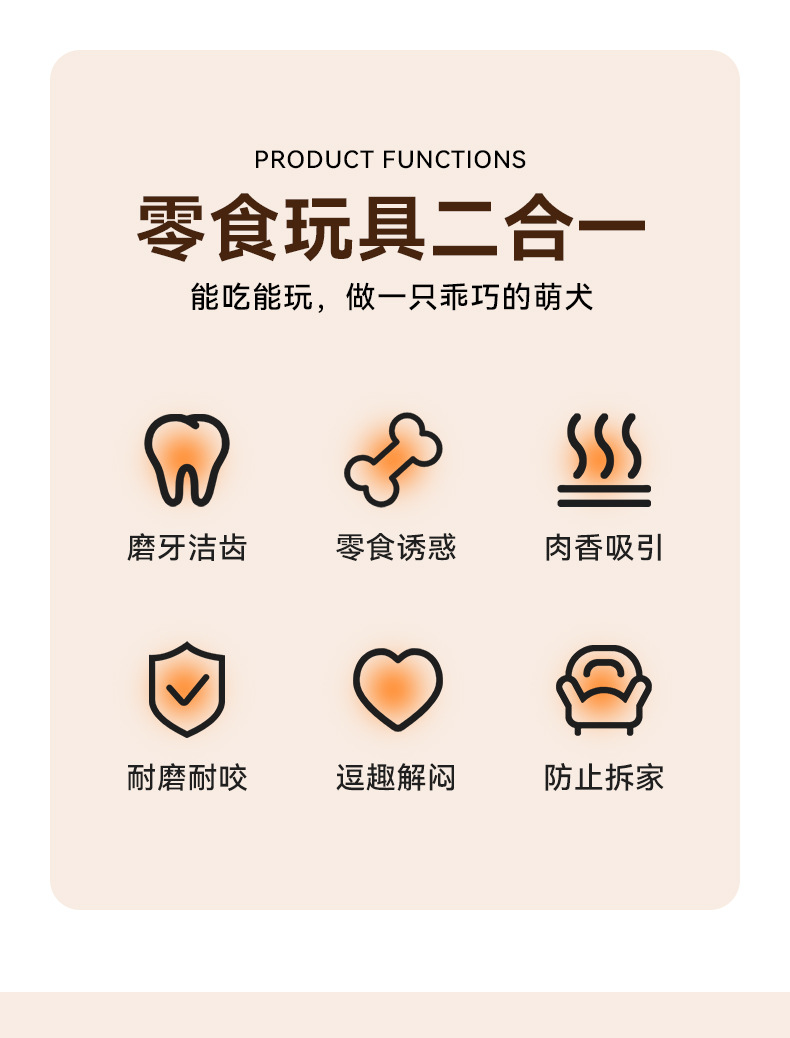 PRODUCT FUNCTIONS

零食玩具二合一

能吃能玩，做一只乖巧的萌犬

磨牙洁齿

零食诱惑

肉香吸引

耐磨耐咬

逗趣解闷

防止拆家