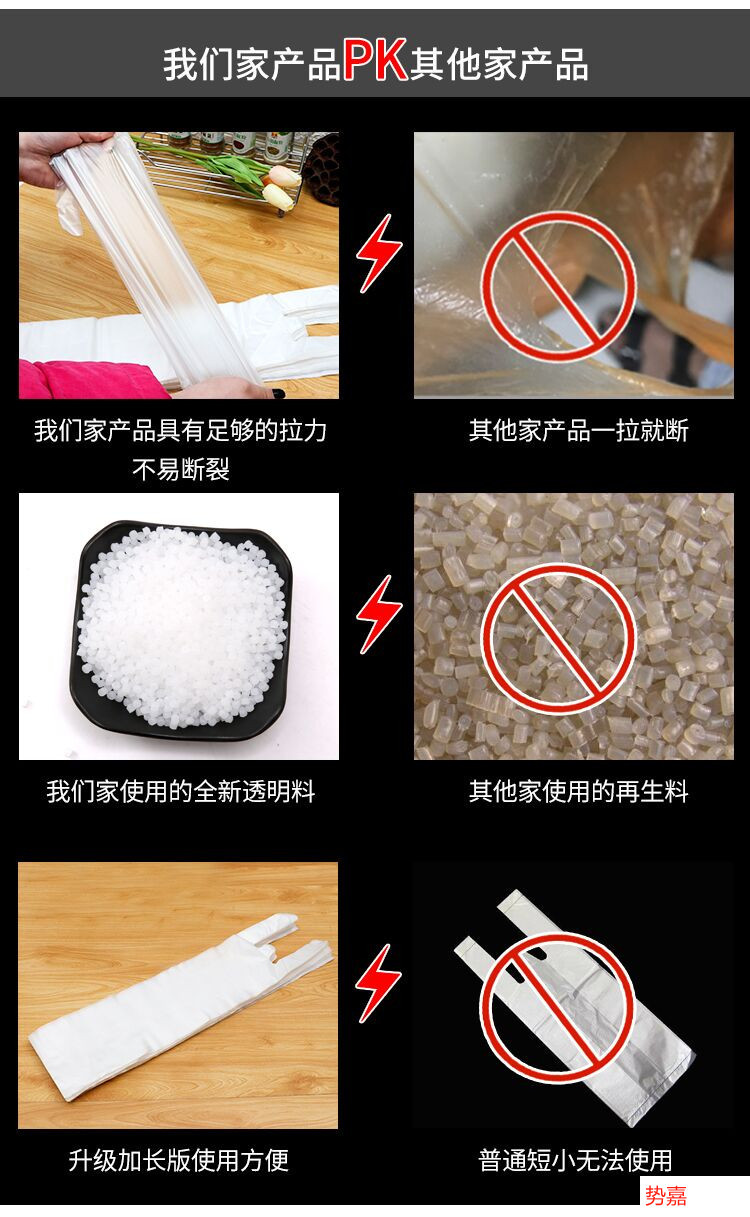 我们家产品PK其他家产品

我们家产品具有足够的拉力
不易断裂

其他家产品一拉就断

我们家使用的全新透明料

其他家使用的再生料

升级加长版使用方便

普通短小无法使用

势嘉