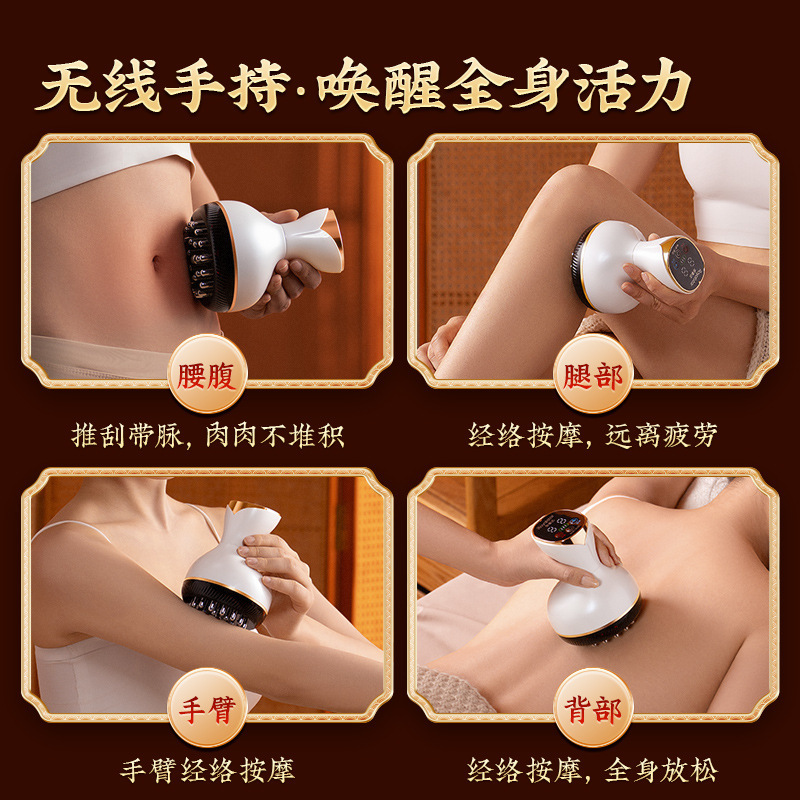 无线手持·唤醒全身活力

腰腹

推刮带脉，肉肉不堆积

腿部

经络按摩，远离疲劳

手臂

手臂经络按摩

背部

经络按摩，全身放松