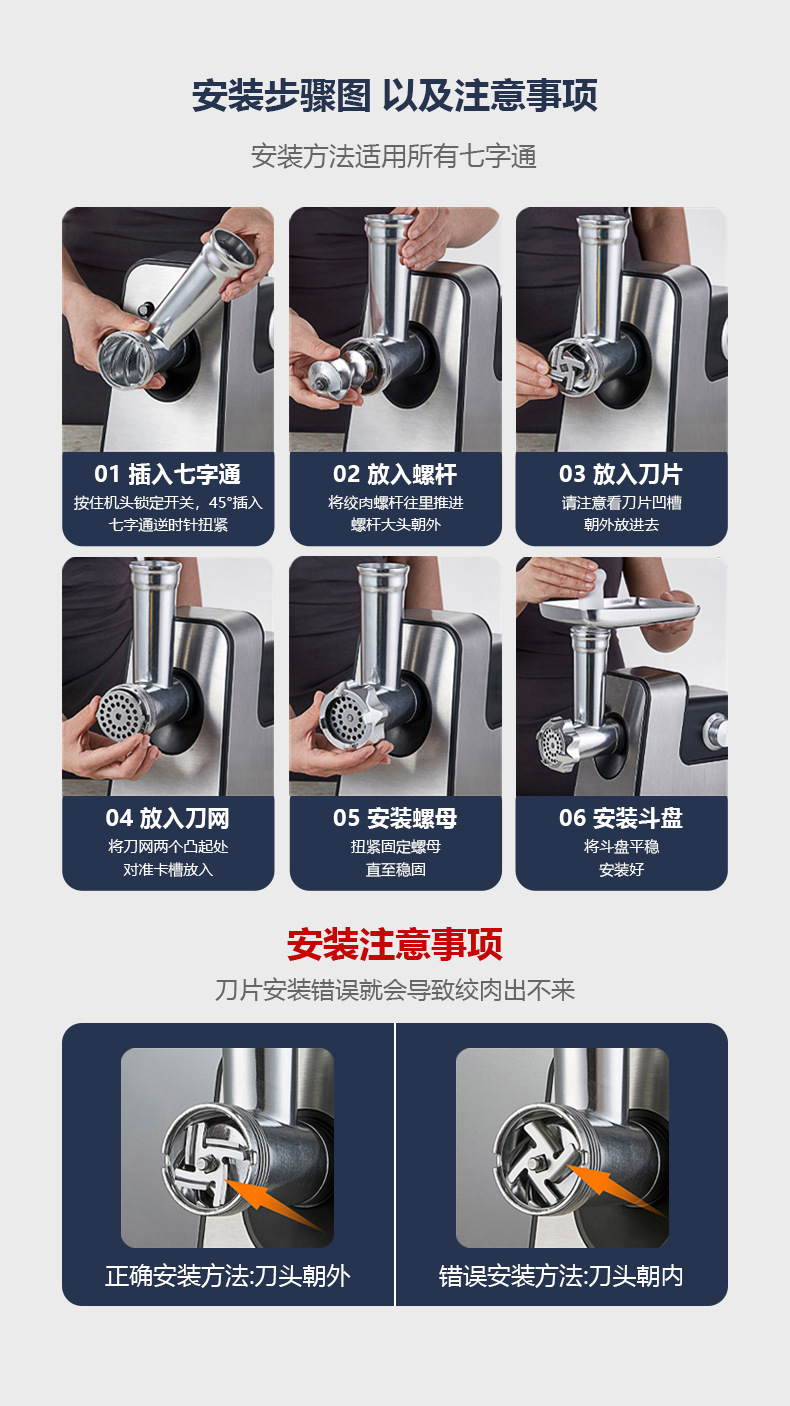 安装步骤图 以及注意事项

安装方法适用所有七字通

01 插入七字通

按住机头锁定开关，45°插入七字通逆时针扭紧

02 放入螺杆

将绞肉螺杆往里推进 螺杆大头朝外

03 放入刀片

请注意看刀片凹槽 朝外放进去

04 放入刀网

将刀网两个凸起处 对准卡槽放入

05 安装螺母

扭紧固定螺母 直至稳固

06 安装斗盘

将斗盘平稳 安装好

安装注意事项

刀片安装错误就会导致绞肉出不来

正确安装方法:刀头朝外

错误安装方法:刀头朝内