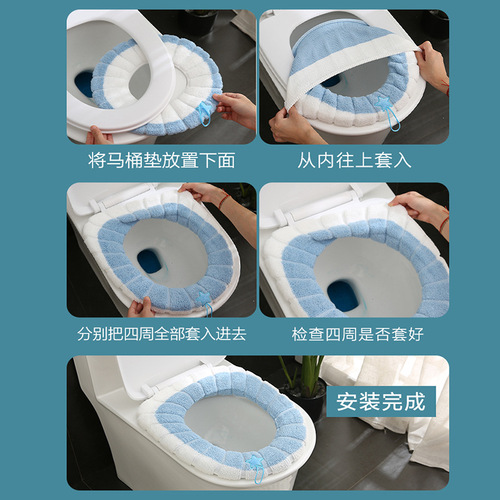 将马桶垫放置下面

从内往上套入

分别把四周全部套入进去

检查四周是否套好

安装完成