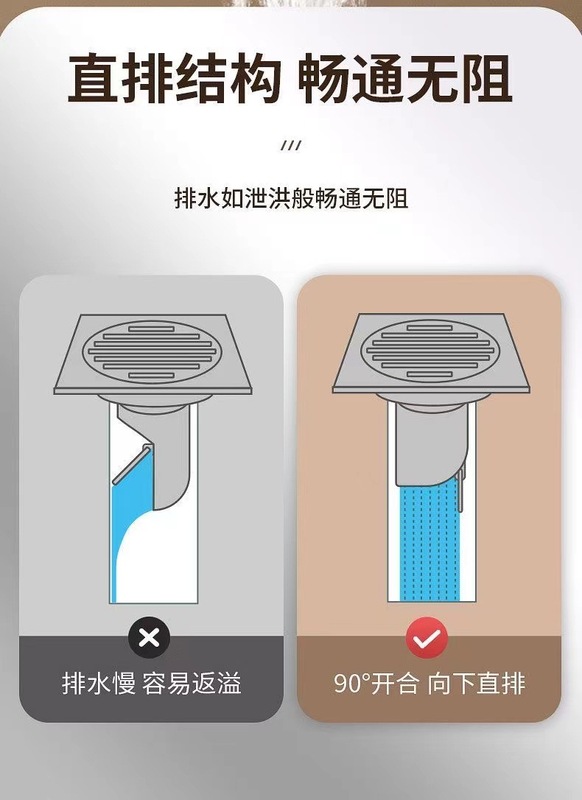 直排结构 畅通无阻

///

排水如泄洪般畅通无阻

排水慢 容易返溢

90°开合 向下直排