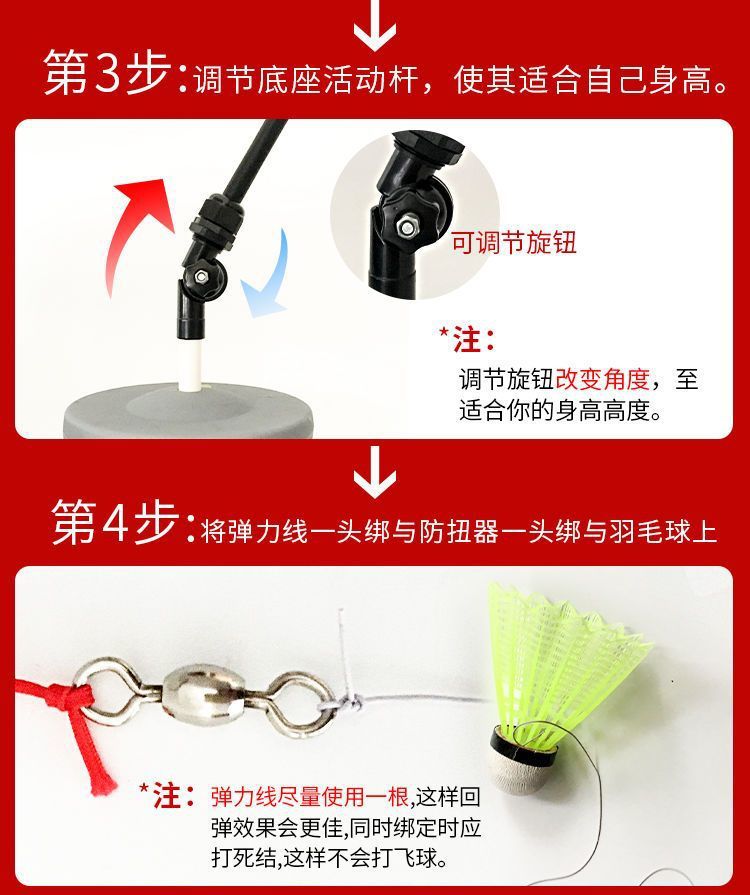 第3步：调节底座活动杆，使其适合自己身高。

可调节旋钮

*注：
调节旋钮改变角度，至适合你的身高高度。

第4步：将弹力线一头绑与防扭器一头绑与羽毛球上

*注：弹力线尽量使用一根,这样回弹效果会更佳,同时绑定时应打死结,这样不会打飞球。