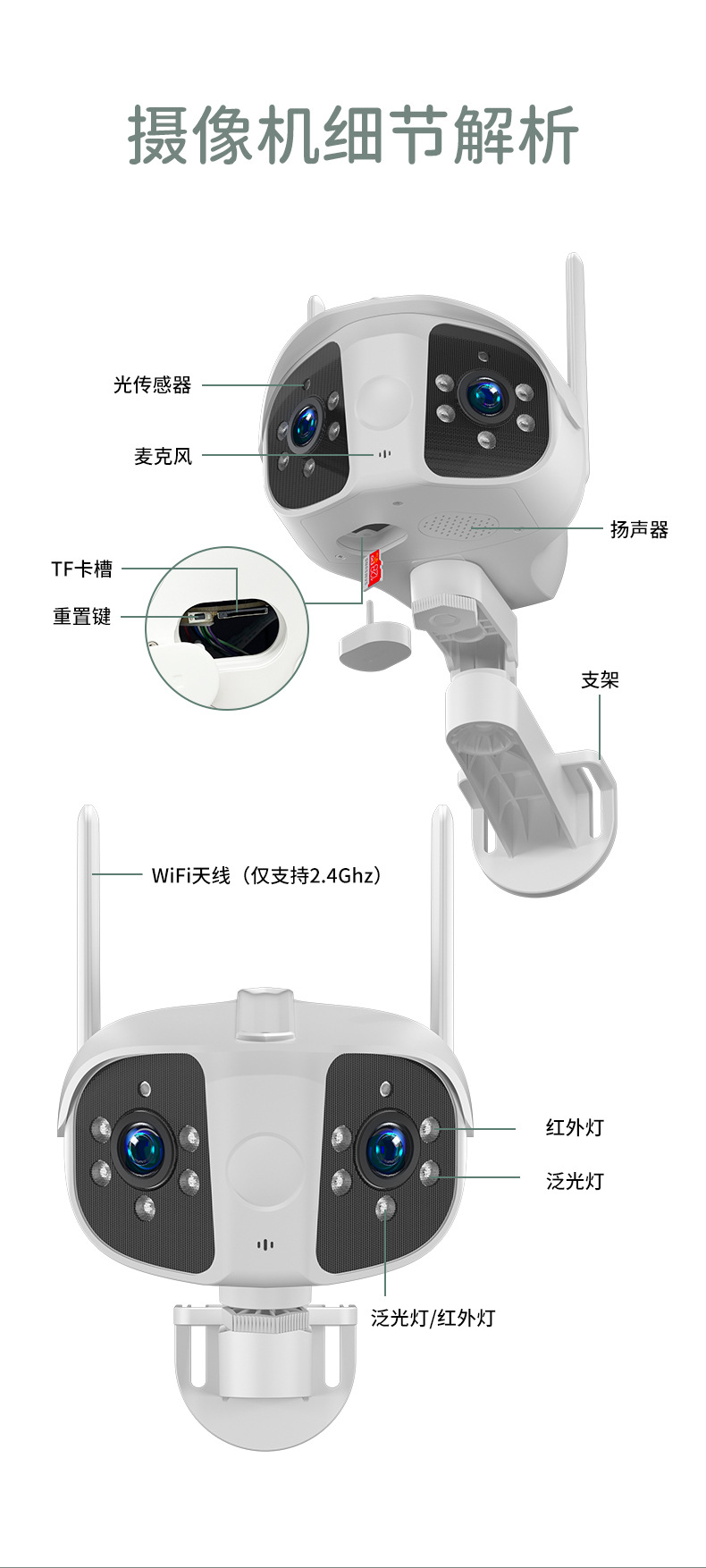 摄像机细节解析

光传感器

麦克风

扬声器

TF卡槽

重置键

支架

WiFi天线（仅支持2.4Ghz）

红外灯

泛光灯

泛光灯/红外灯