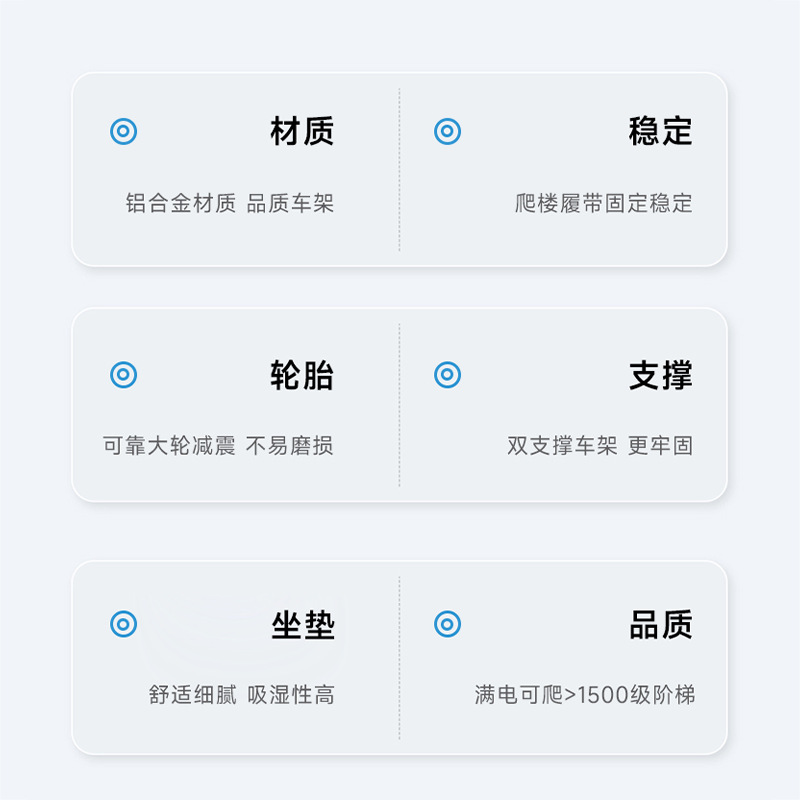 材质

铝合金材质 品质车架

稳定

爬楼履带固定稳定

轮胎

可靠大轮减震 不易磨损

支撑

双支撑车架 更牢固

坐垫

舒适细腻 吸湿性高

品质

满电可爬>1500级阶梯