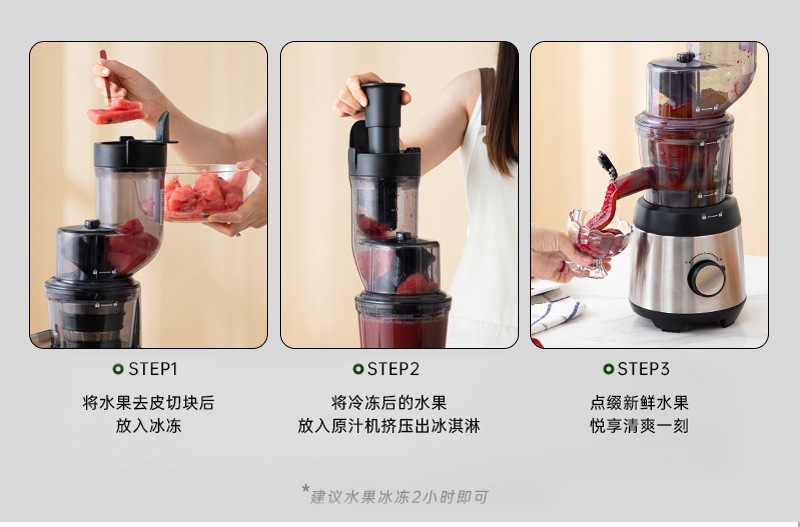 STEP1
将水果去皮切块后
放入冰冻

STEP2
将冷冻后的水果
放入原汁机挤压出冰淇淋

STEP3
点缀新鲜水果
悦享清爽一刻

*建议水果冰冻2小时即可