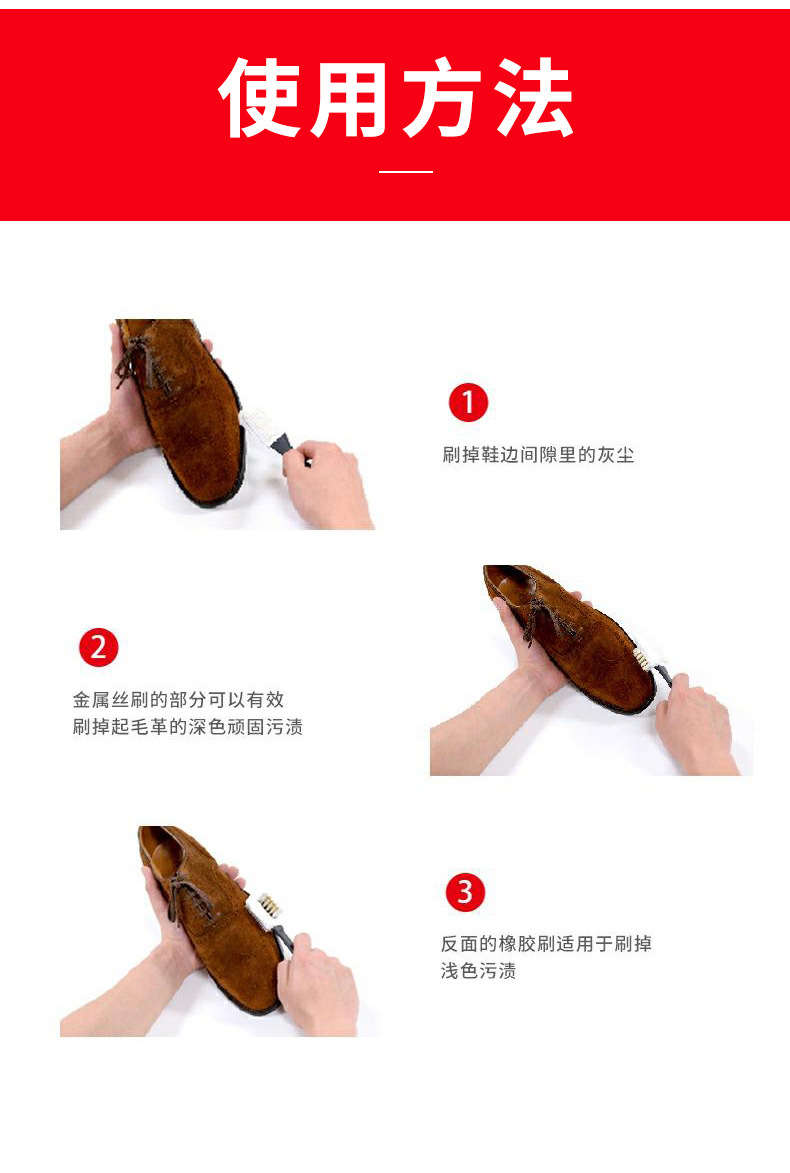 使用方法

1
刷掉鞋边间隙里的灰尘

2
金属丝刷的部分可以有效刷掉起毛革的深色顽固污渍

3
反面的橡胶刷适用于刷掉浅色污渍