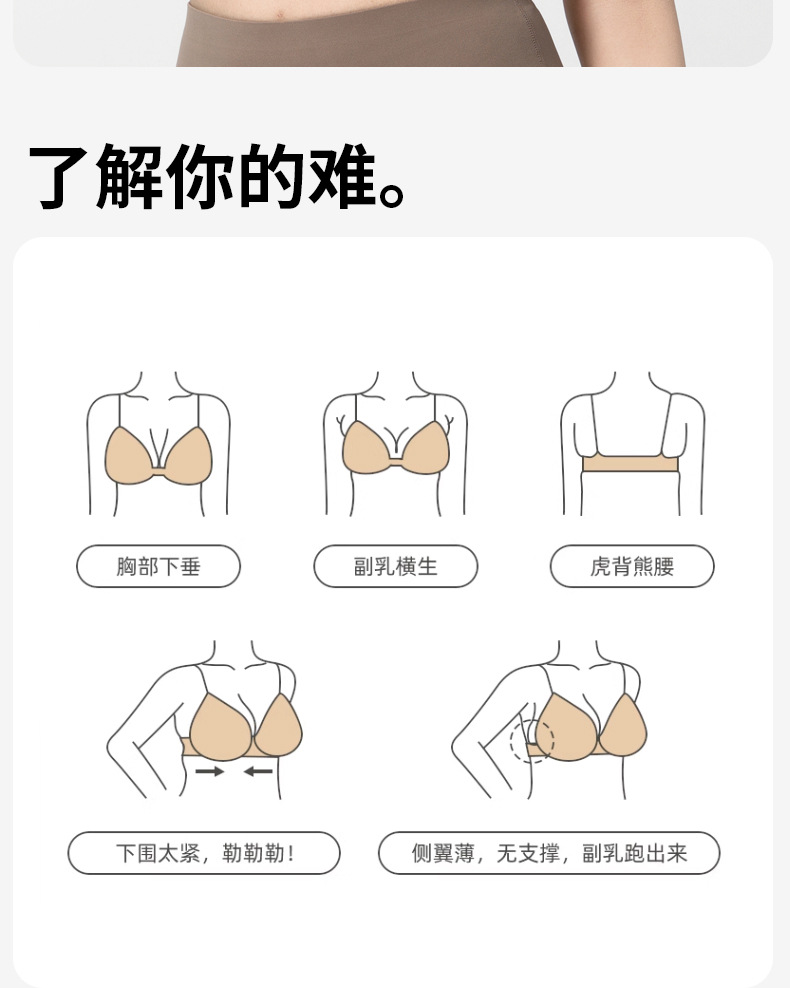 了解你的难。

胸部下垂

副乳横生

虎背熊腰

下围太紧，勒勒勒！

侧翼薄，无支撑，副乳跑出来